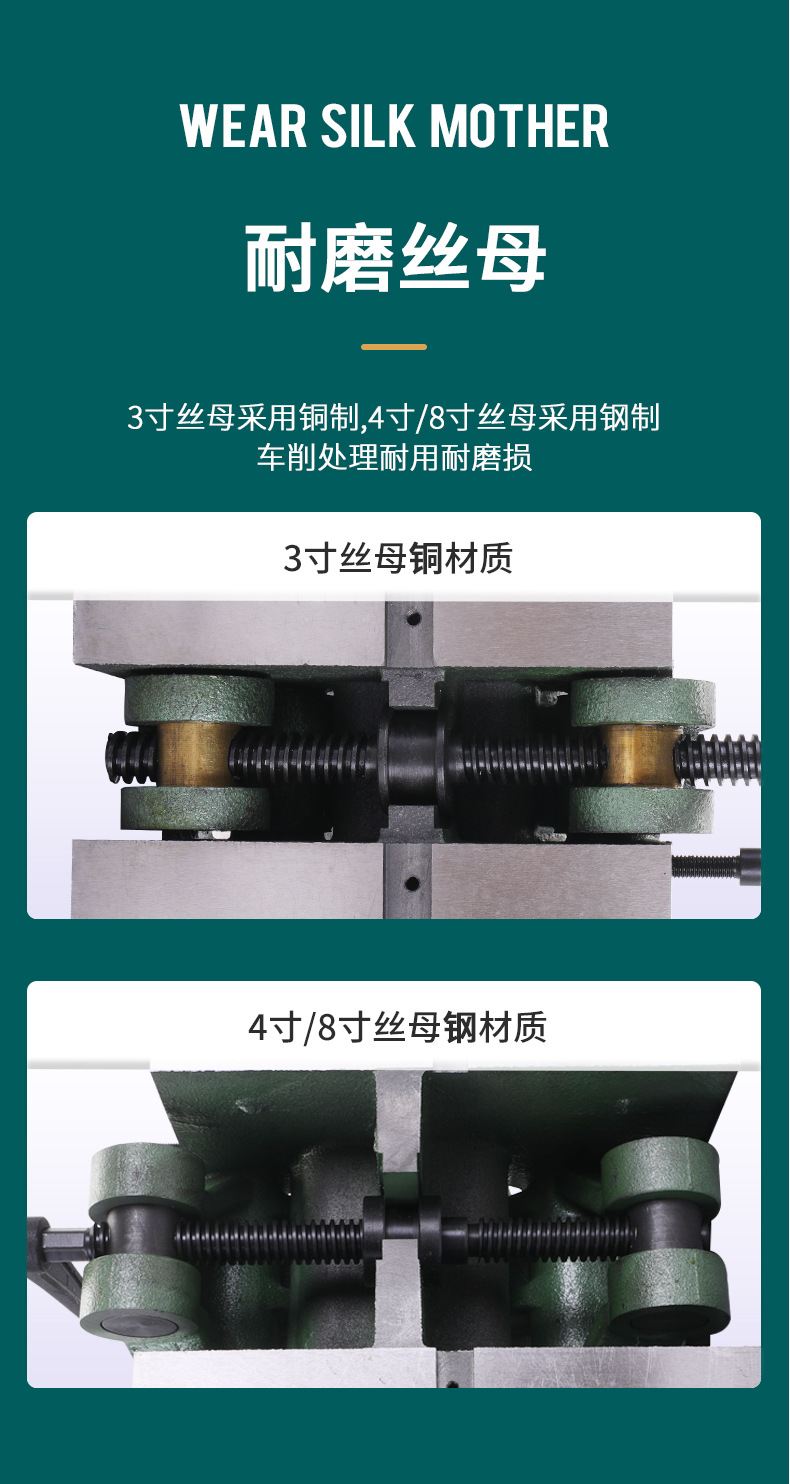 WEAR SILK MOTHER

耐磨丝母

3寸丝母采用铜制,4寸/8寸丝母采用钢制
车削处理耐用耐磨损

3寸丝母铜材质

4寸/8寸丝母钢材质