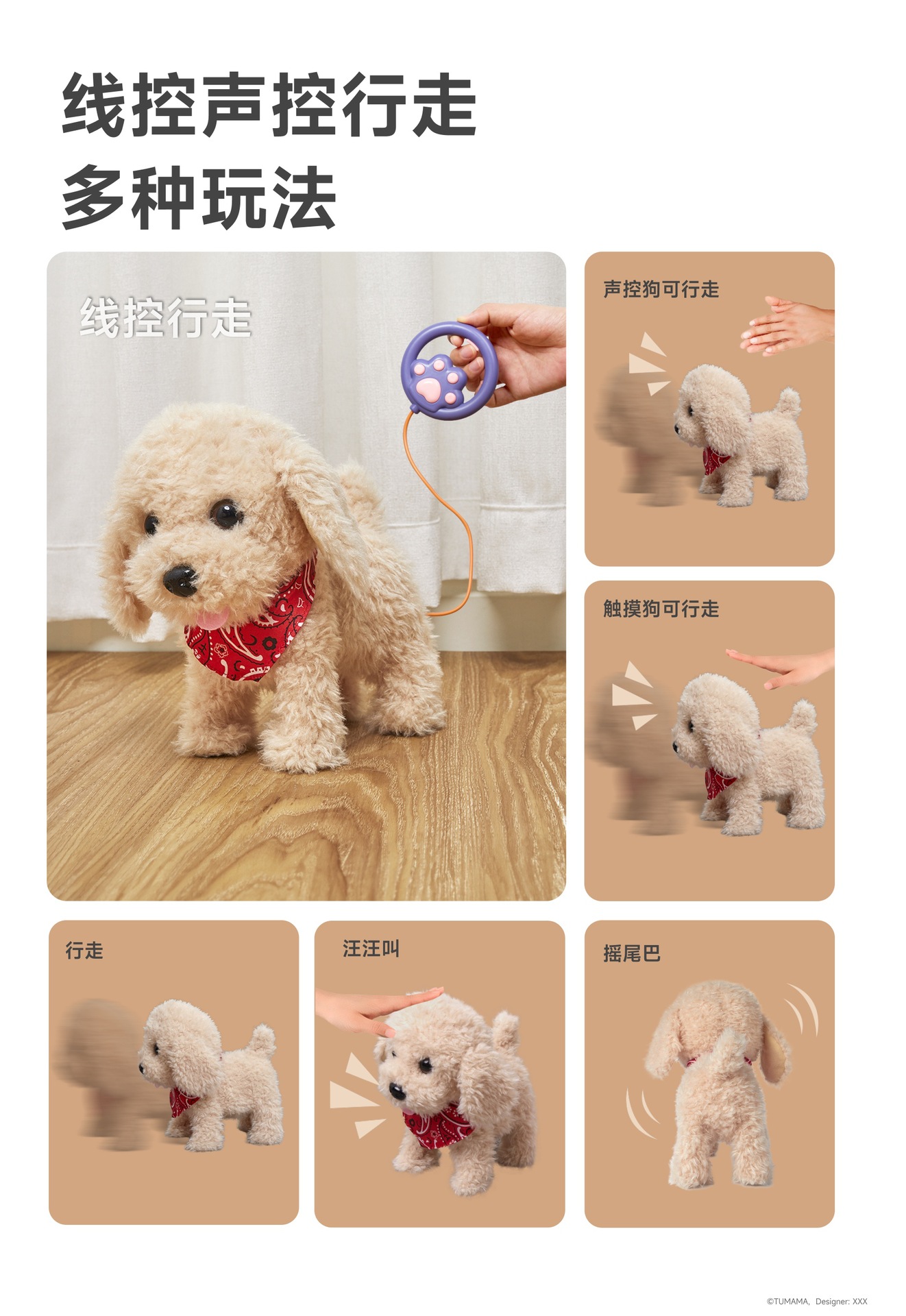 线控声控行走
多种玩法

线控行走

声控狗可行走

触摸狗可行走

行走

汪汪叫

摇尾巴

©TUMAMA, Designer: XXX