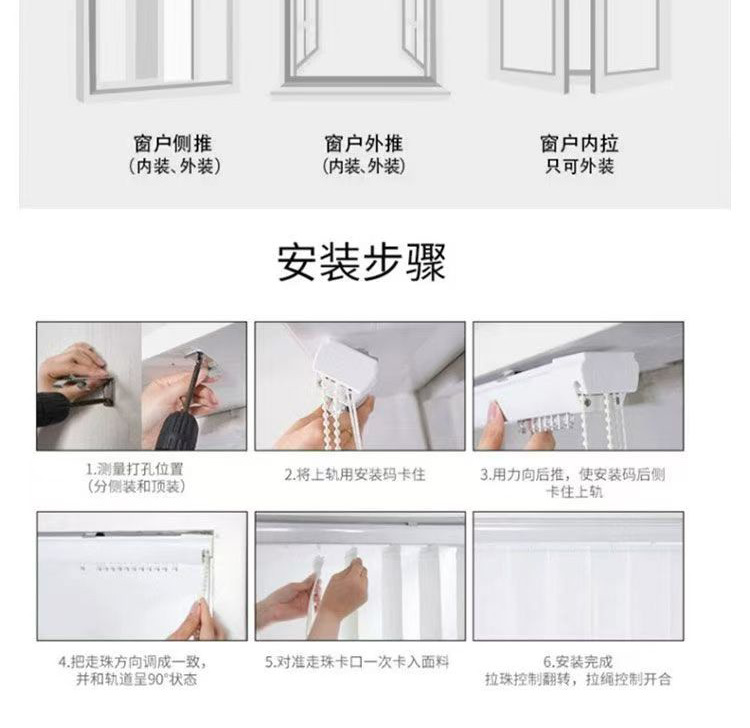 窗户侧推
（内装、外装）

窗户外推
（内装、外装）

窗户内拉
只可外装

安装步骤

1.测量打孔位置
（分侧装和顶装）

2.将上轨用安装码卡住

3.用力向后推，使安装码后侧卡住上轨

4.把走珠方向调成一致，并和轨道呈90°状态

5.对准走珠卡口一次卡入面料

6.安装完成
拉珠控制翻转，拉绳控制开合