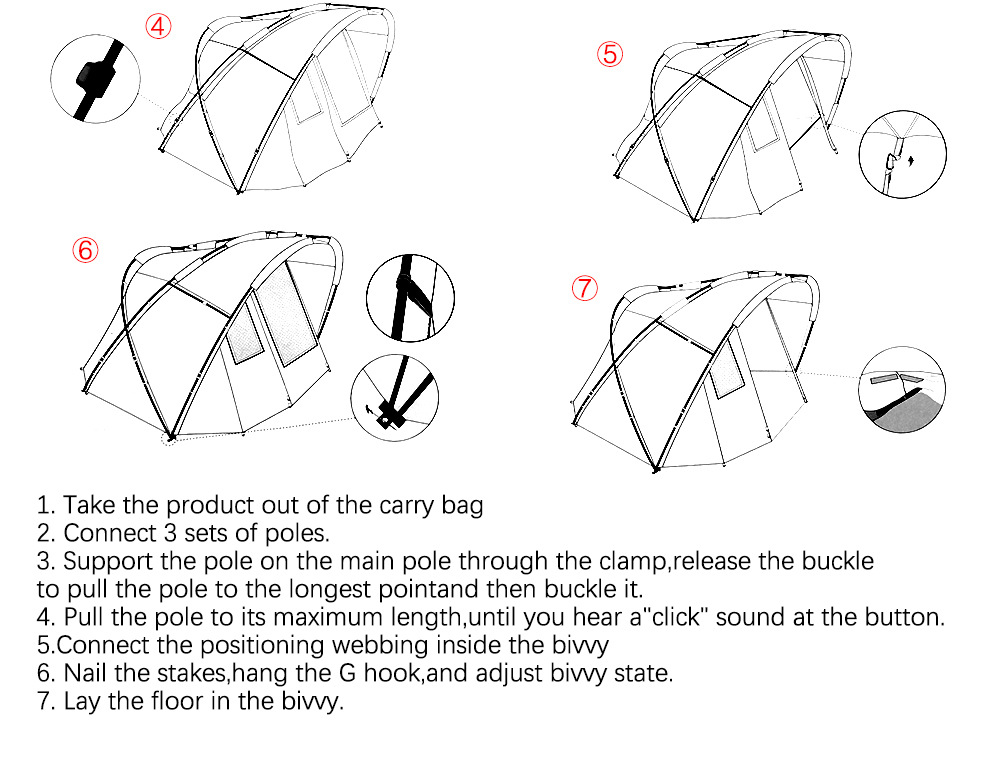 ④

⑤

⑥

⑦

1. Take the product out of the carry bag
2. Connect 3 sets of poles.
3. Support the pole on the main pole through the clamp,release the buckle to pull the pole to the longest pointand then buckle it.
4. Pull the pole to its maximum length,until you hear a"click" sound at the button.
5.Connect the positioning webbing inside the bivvy
6. Nail the stakes,hang the G hook,and adjust bivvy state.
7. Lay the floor in the bivvy.