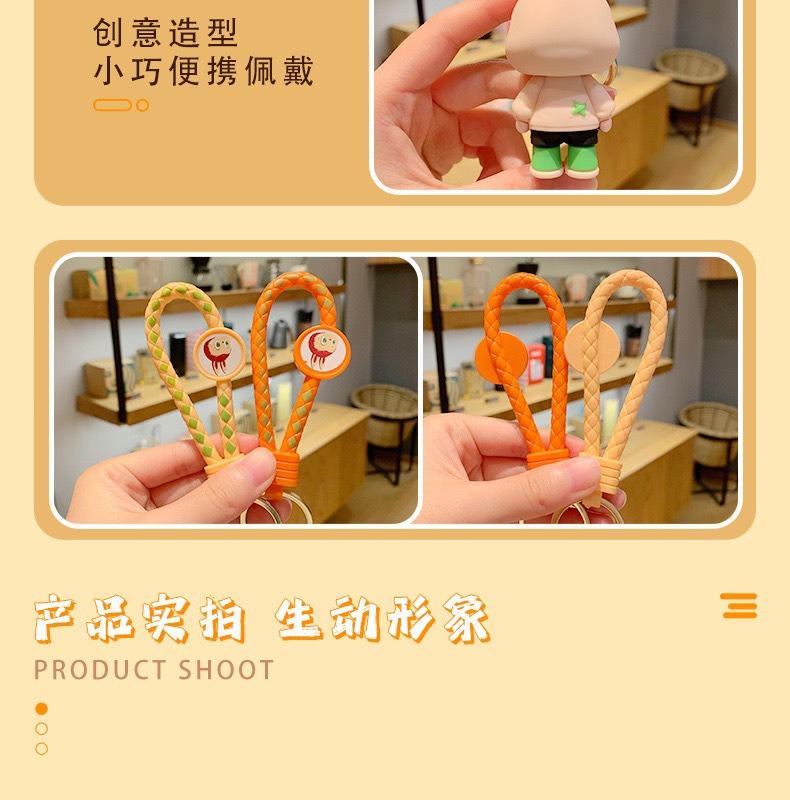 创意造型
小巧便携佩戴

产品实拍 生动形象
PRODUCT SHOOT