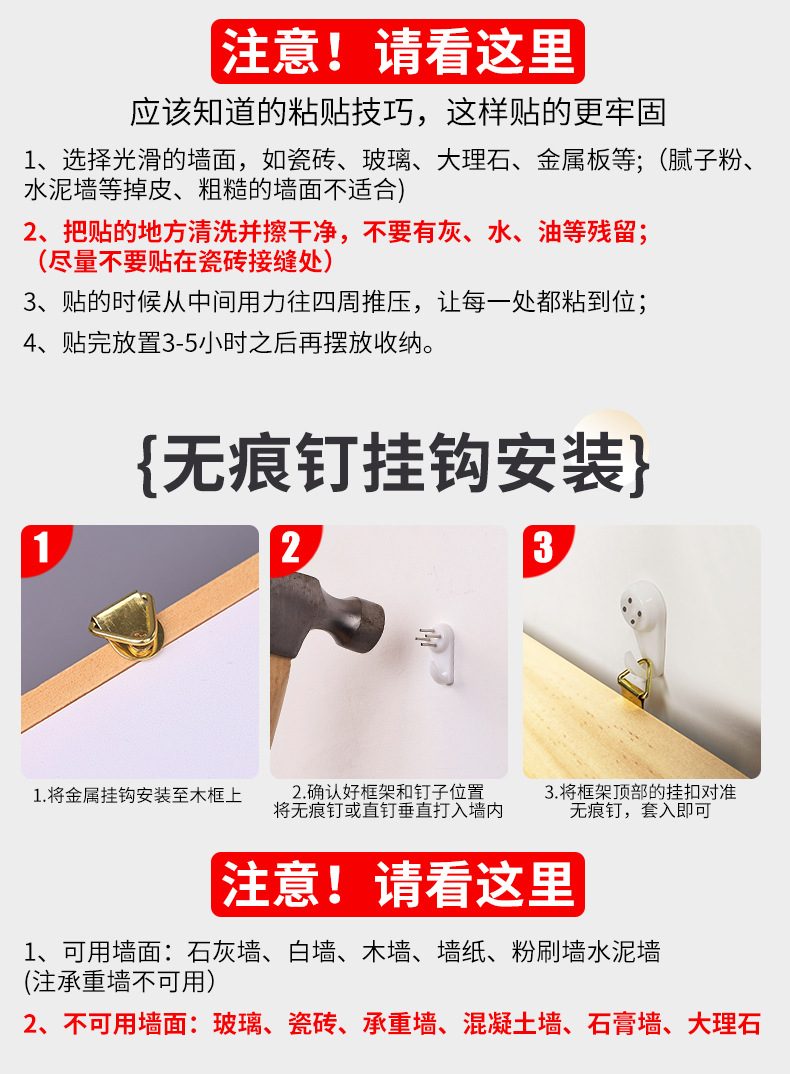 注意！请看这里

应该知道的粘贴技巧，这样贴的更牢固

1、选择光滑的墙面，如瓷砖、玻璃、大理石、金属板等;（腻子粉、水泥墙等掉皮、粗糙的墙面不适合)

2、把贴的地方清洗并擦干净，不要有灰、水、油等残留；（尽量不要贴在瓷砖接缝处）

3、贴的时候从中间用力往四周推压，让每一处都粘到位；

4、贴完放置3-5小时之后再摆放收纳。

{无痕钉挂钩安装}

1

1.将金属挂钩安装至木框上

2

2.确认好框架和钉子位置
将无痕钉或直钉垂直打入墙内

3

3.将框架顶部的挂扣对准
无痕钉，套入即可

注意！请看这里

1、可用墙面：石灰墙、白墙、木墙、墙纸、粉刷墙水泥墙
(注承重墙不可用）

2、不可用墙面：玻璃、瓷砖、承重墙、混凝土墙、石膏墙、大理石