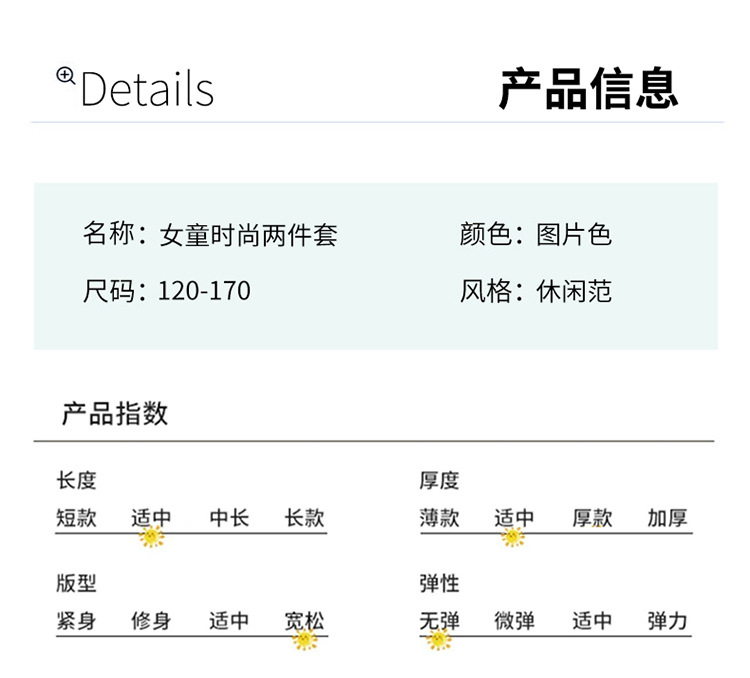 Details

产品信息

名称：女童时尚两件套

尺码：120-170

颜色：图片色

风格：休闲范

产品指数

长度

短款 适中 中长 长款

版型

紧身 修身 适中 宽松

厚度

薄款 适中 厚款 加厚

弹性

无弹 微弹 适中 弹力