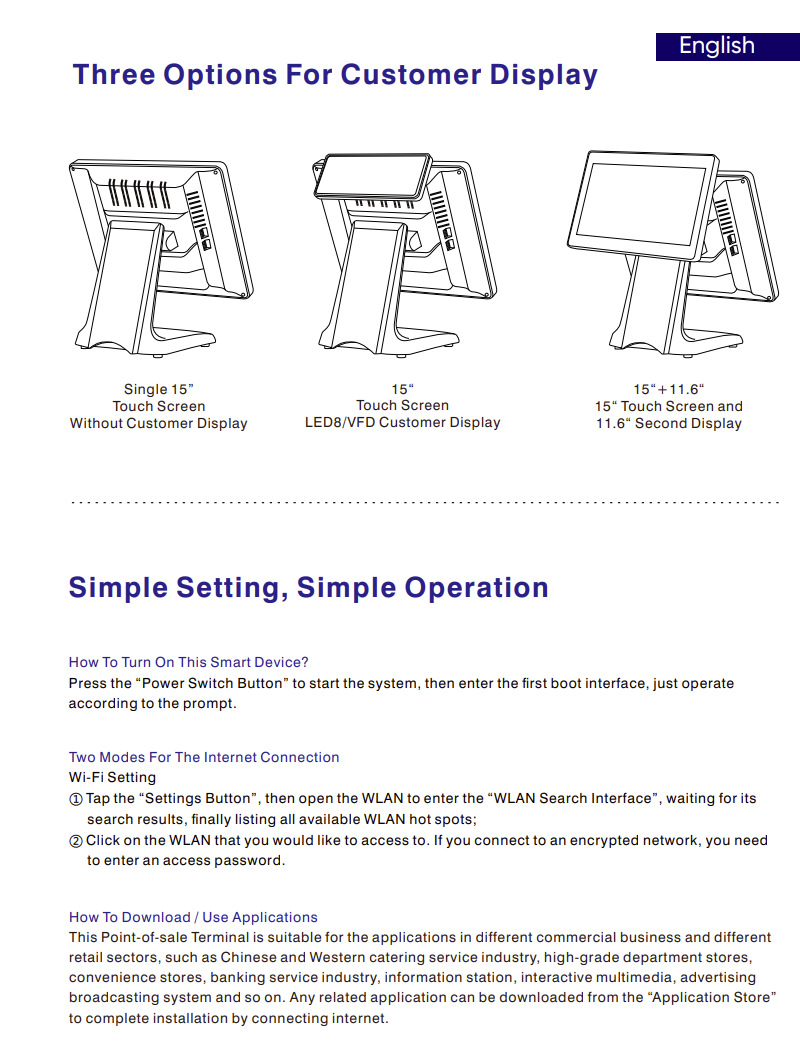 English

Three Options For Customer Display

Single 15”
Touch Screen
Without Customer Display

15“
Touch Screen
LED8/VFD Customer Display

15“+11.6“
15“ Touch Screen and
11.6“ Second Display

Simple Setting, Simple Operation

How To Turn On This Smart Device?
Press the “Power Switch Button” to start the system, then enter the first boot interface, just operate according to the prompt.

Two Modes For The Internet Connection
Wi-Fi Setting
① Tap the “Settings Button”, then open the WLAN to enter the “WLAN Search Interface”, waiting for its search results, finally listing all available WLAN hot spots;
② Click on the WLAN that you would like to access to. If you connect to an encrypted network, you need to enter an access password.

How To Download / Use Applications
This Point-of-sale Terminal is suitable for the applications in different commercial business and different retail sectors, such as Chinese and Western catering service industry, high-grade department stores, convenience stores, banking service industry, information station, interactive multimedia, advertising broadcasting system and so on. Any related application can be downloaded from the “Application Store” to complete installation by connecting internet.