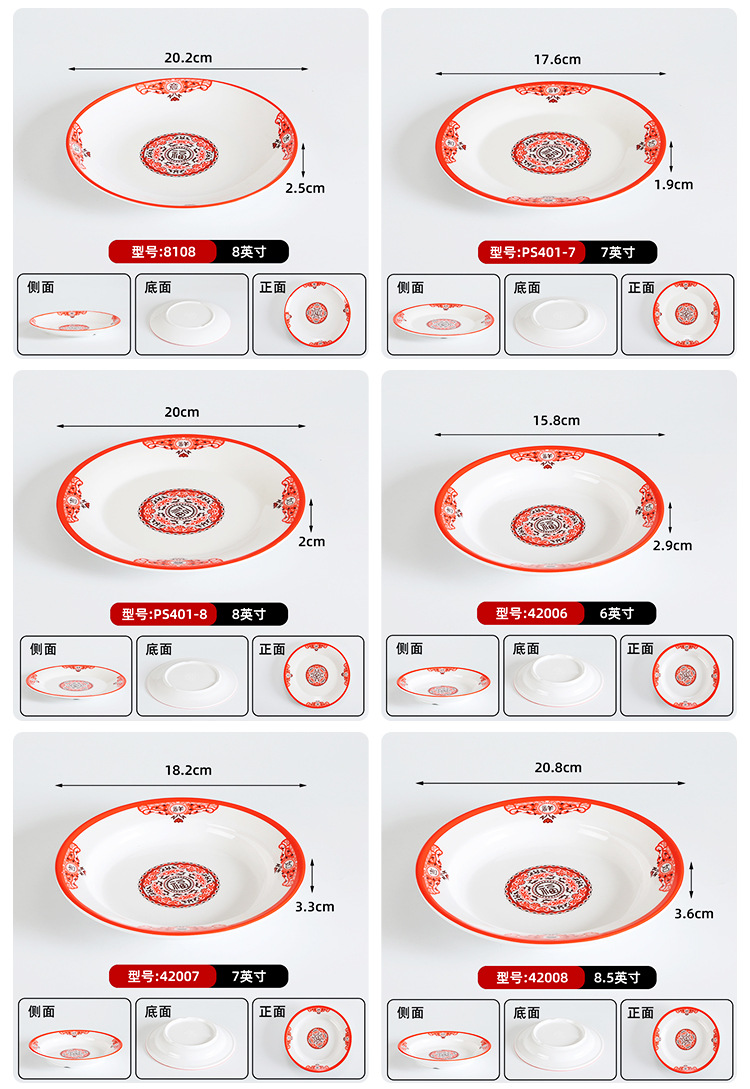 20.2cm

2.5cm

型号:8108 8英寸

侧面 底面 正面

17.6cm

1.9cm

型号:PS401-7 7英寸

侧面 底面 正面

20cm

2cm

型号:PS401-8 8英寸

侧面 底面 正面

15.8cm

2.9cm

型号:42006 6英寸

侧面 底面 正面

18.2cm

3.3cm

型号:42007 7英寸

侧面 底面 正面

20.8cm

3.6cm

型号:42008 8.5英寸

侧面 底面 正面