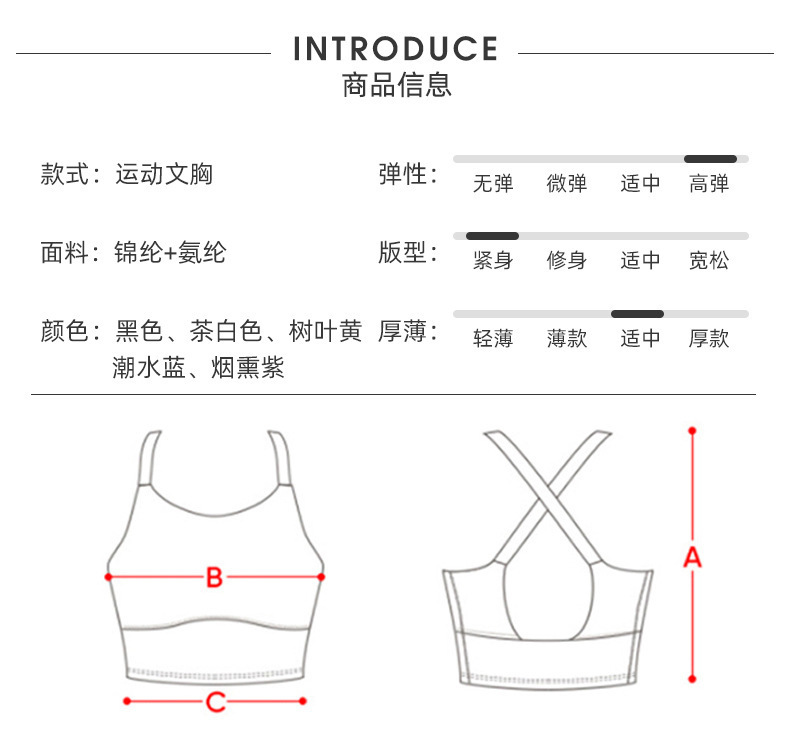 INTRODUCE
商品信息

款式：运动文胸

弹性：无弹 微弹 适中 高弹

面料：锦纶+氨纶

版型：紧身 修身 适中 宽松

颜色：黑色、茶白色、树叶黄 潮水蓝、烟熏紫

厚薄：轻薄 薄款 适中 厚款

B

C

A