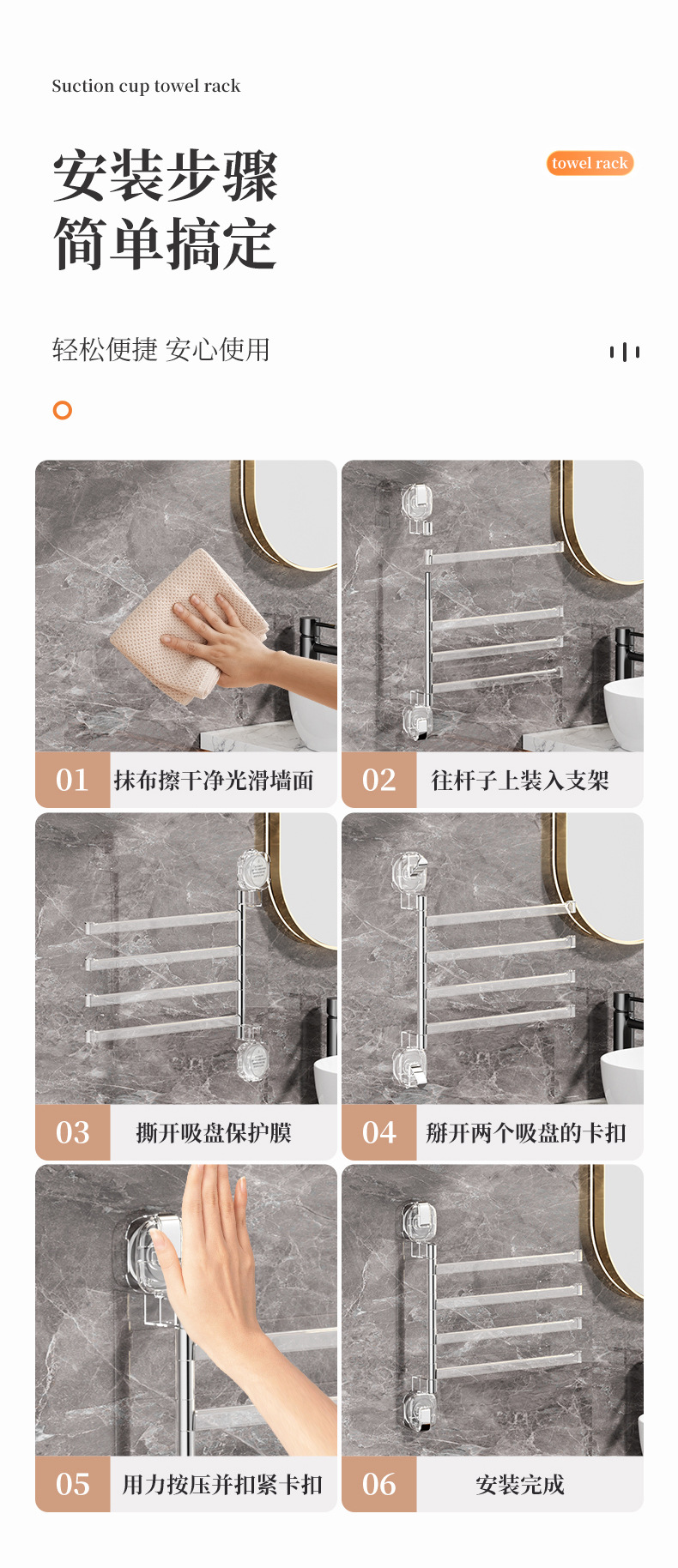 Suction cup towel rack

安装步骤
简单搞定

towel rack

轻松便捷 安心使用

01 抹布擦干净光滑墙面

02 往杆子上装入支架

03 撕开吸盘保护膜

04 掰开两个吸盘的卡扣

05 用力按压并扣紧卡扣

06 安装完成