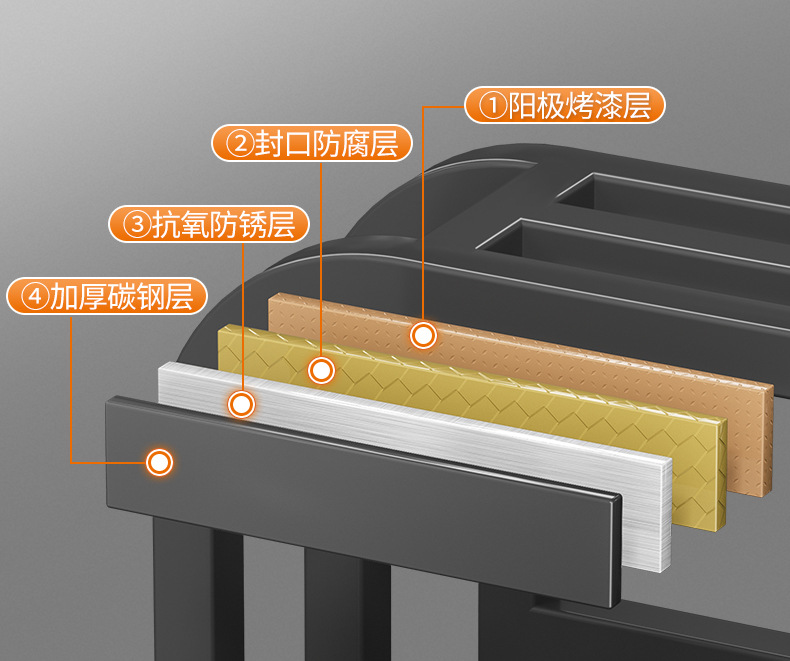 ①阳极烤漆层

②封口防腐层

③抗氧防锈层

④加厚碳钢层