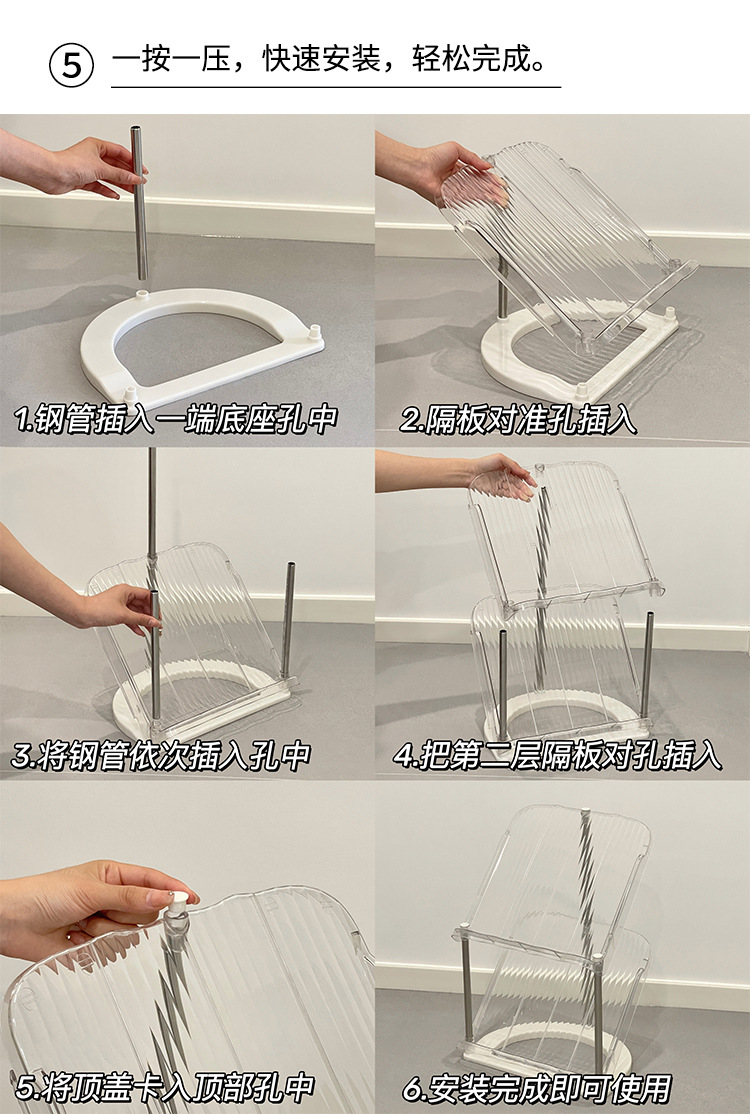 ⑤ 一按一压，快速安装，轻松完成。

1.钢管插入一端底座孔中

2.隔板对准孔插入

3.将钢管依次插入孔中

4.把第二层隔板对孔插入

5.将顶盖卡入顶部孔中

6.安装完成即可使用