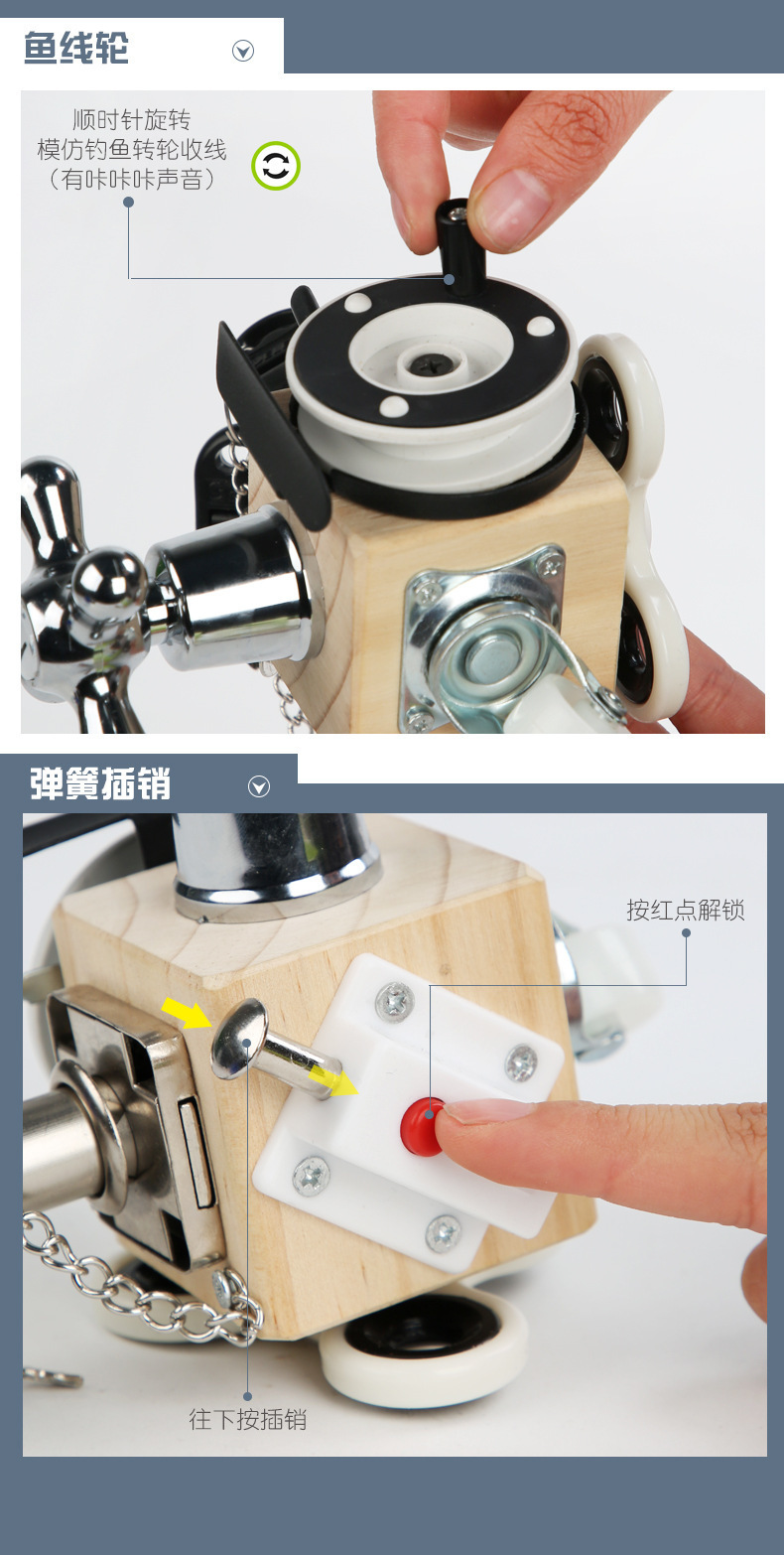 鱼线轮

顺时针旋转
模仿钓鱼转轮收线
（有咔咔咔声音）

弹簧插销

按红点解锁

往下按插销