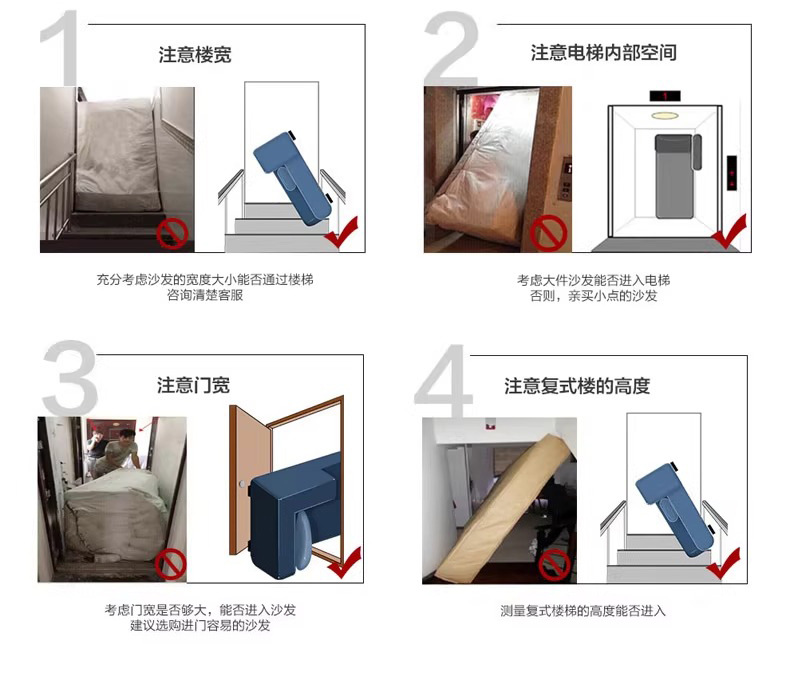 1
注意楼宽

充分考虑沙发的宽度大小能否通过楼梯
咨询清楚客服

2
注意电梯内部空间

1

考虑大件沙发能否进入电梯
否则，亲买小点的沙发

3
注意门宽

考虑门宽是否够大，能否进入沙发
建议选购进门容易的沙发

4
注意复式楼的高度

测量复式楼梯的高度能否进入