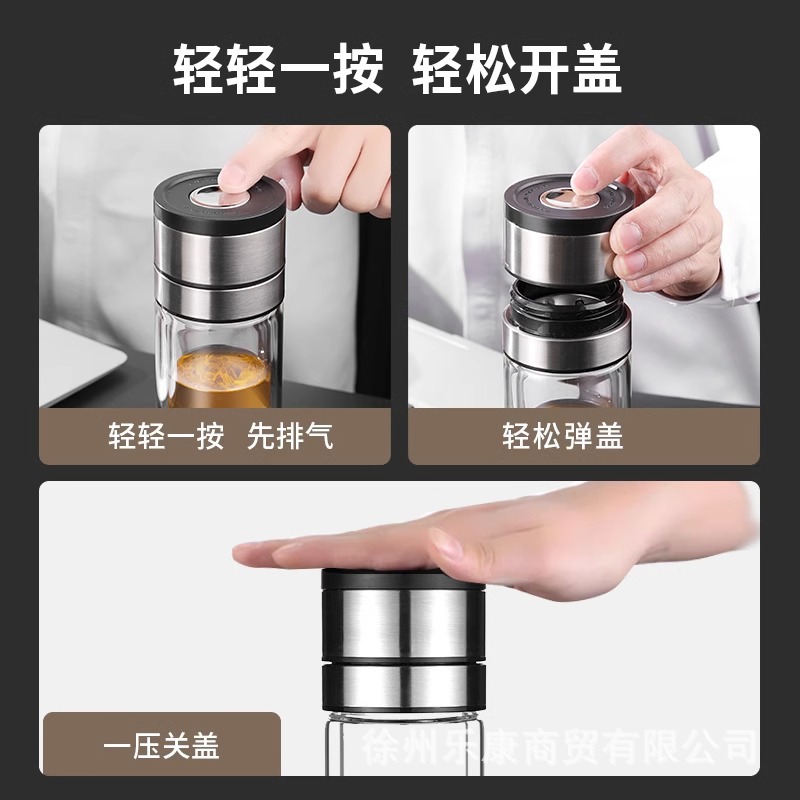 轻轻一按 轻松开盖

轻轻一按 先排气

轻松弹盖

一压关盖

徐州乐康商贸有限公司