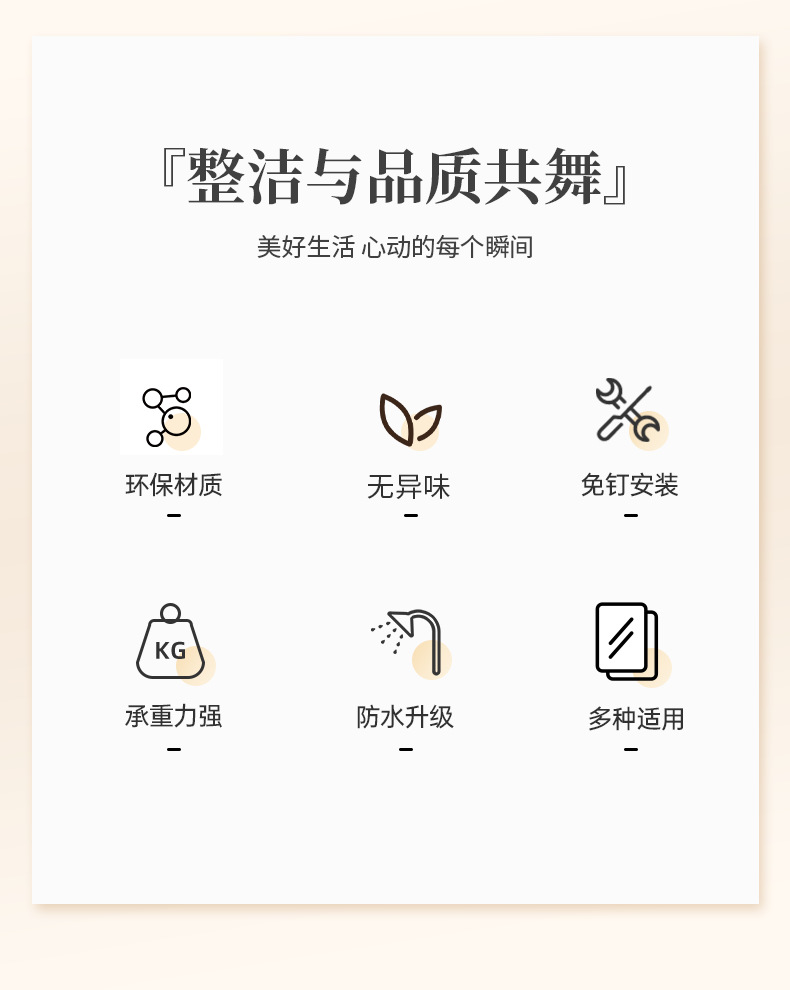 『整洁与品质共舞』

美好生活 心动的每个瞬间

环保材质
-

无异味
-

免钉安装
-

KG

承重力强
-

防水升级
-

多种适用
-