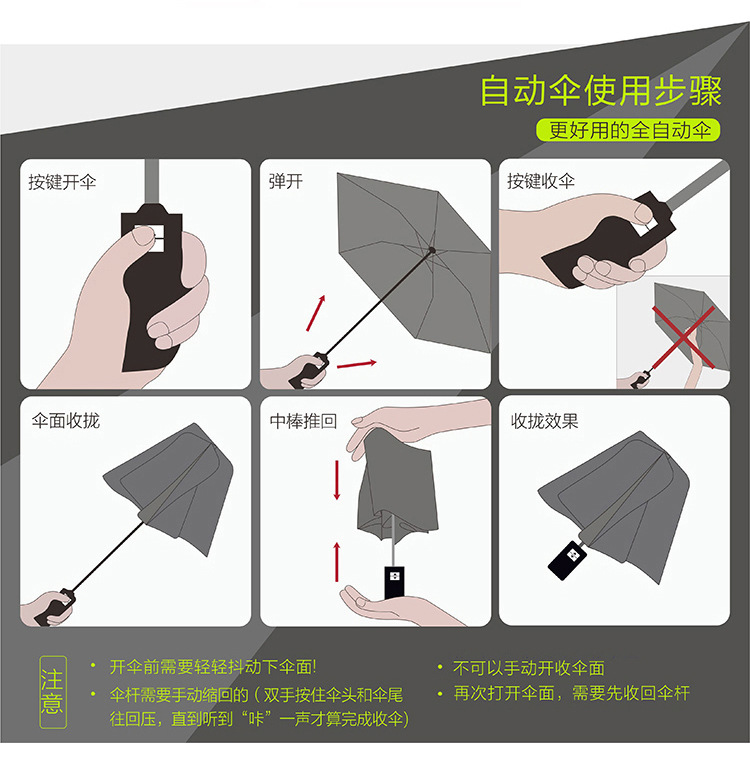 自动伞使用步骤

更好用的全自动伞

按键开伞

弹开

按键收伞

伞面收拢

中棒推回

收拢效果

注意

• 开伞前需要轻轻抖动下伞面!

• 伞杆需要手动缩回的（双手按住伞头和伞尾往回压，直到听到“咔”一声才算完成收伞）

• 不可以手动开收伞面

• 再次打开伞面，需要先收回伞杆