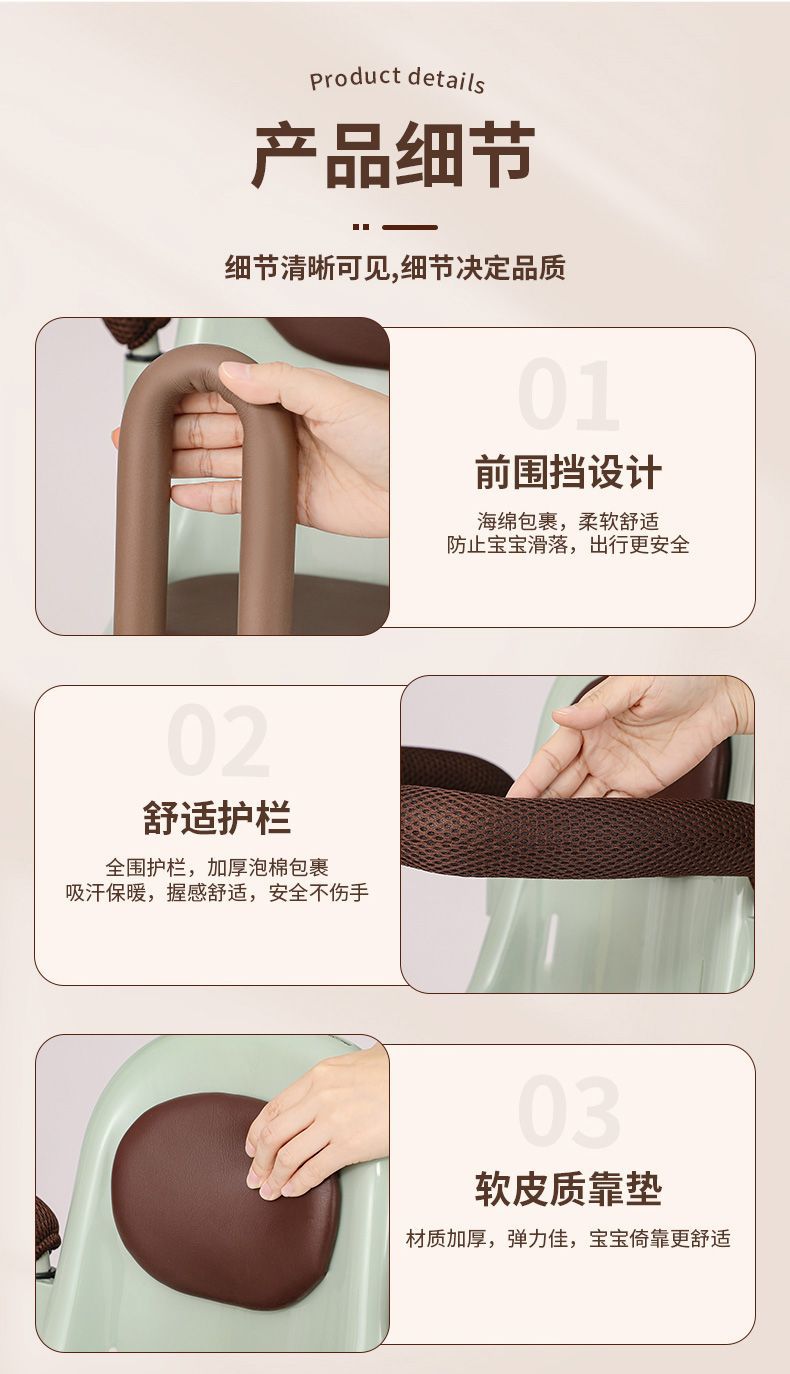 Product details

产品细节

细节清晰可见,细节决定品质

01

前围挡设计

海绵包裹，柔软舒适
防止宝宝滑落，出行更安全

02

舒适护栏

全围护栏，加厚泡棉包裹
吸汗保暖，握感舒适，安全不伤手

03

软皮质靠垫

材质加厚，弹力佳，宝宝倚靠更舒适