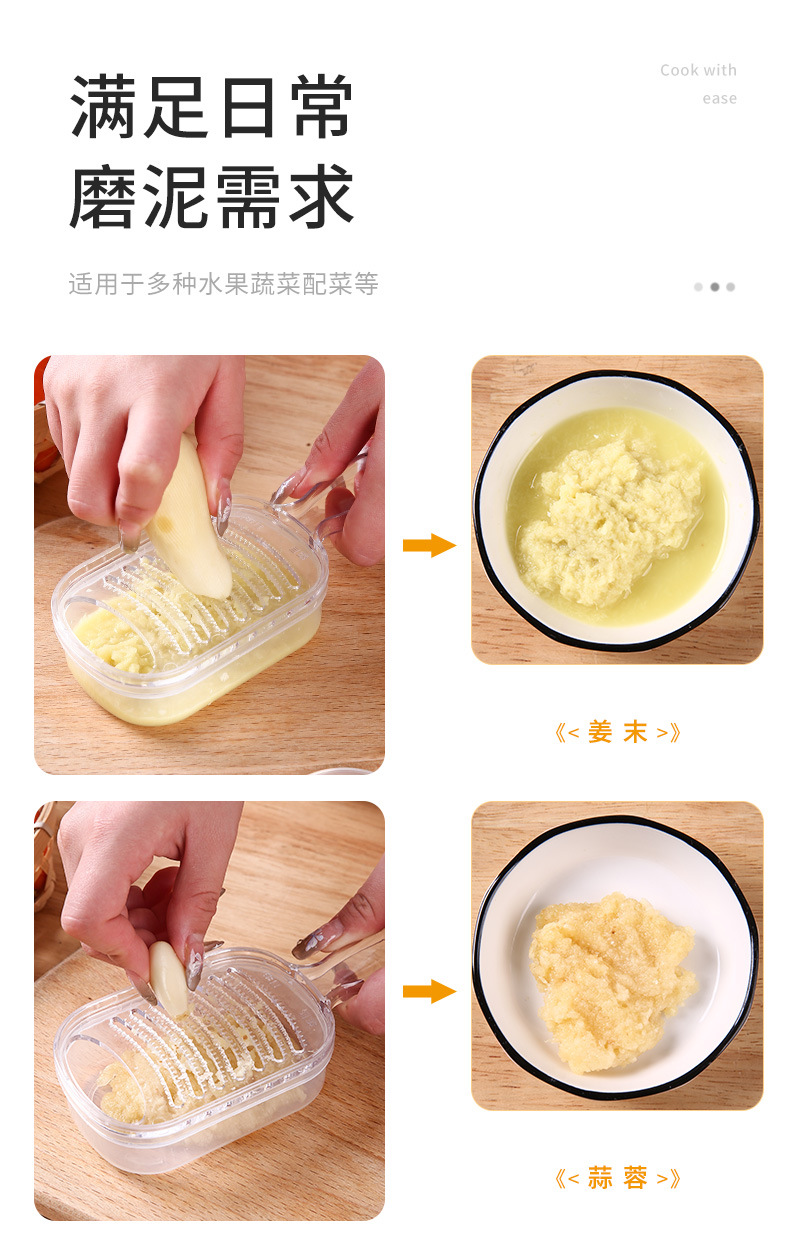 满足日常
磨泥需求

Cook with ease

适用于多种水果蔬菜配菜等

《< 姜 末 >》

《< 蒜 蓉 >》