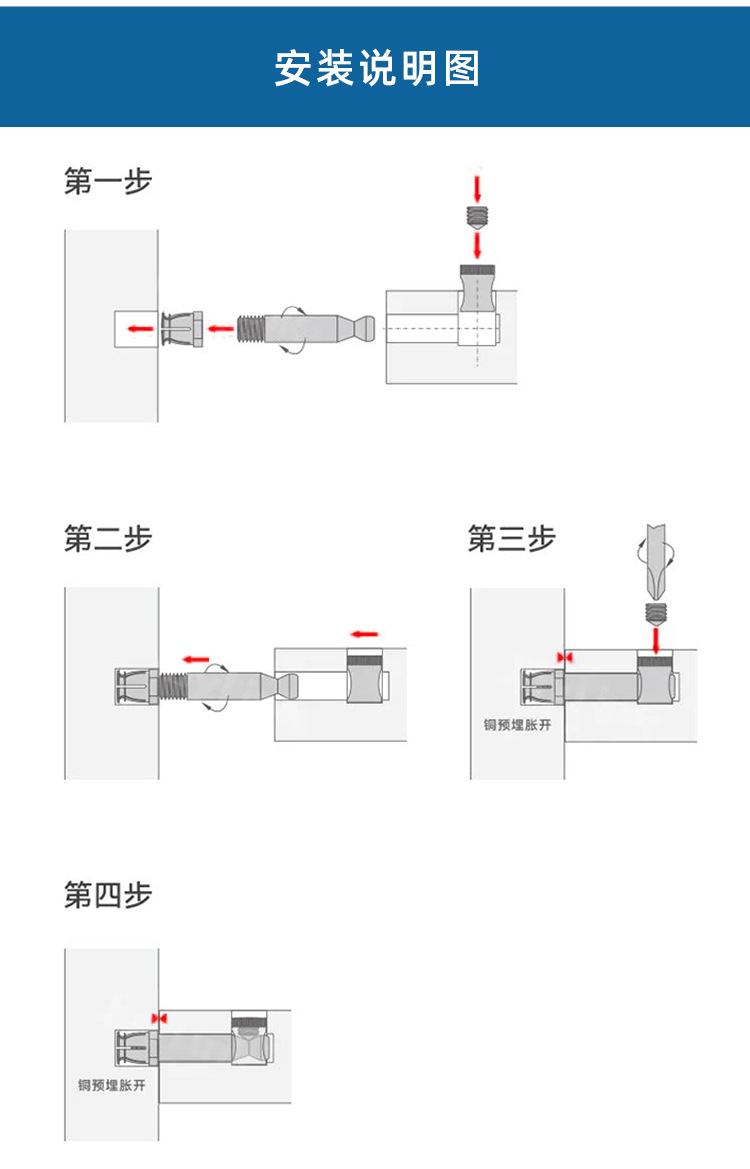 安装说明图

第一步

第二步

第三步

铜预埋胀开

第四步

铜预埋胀开