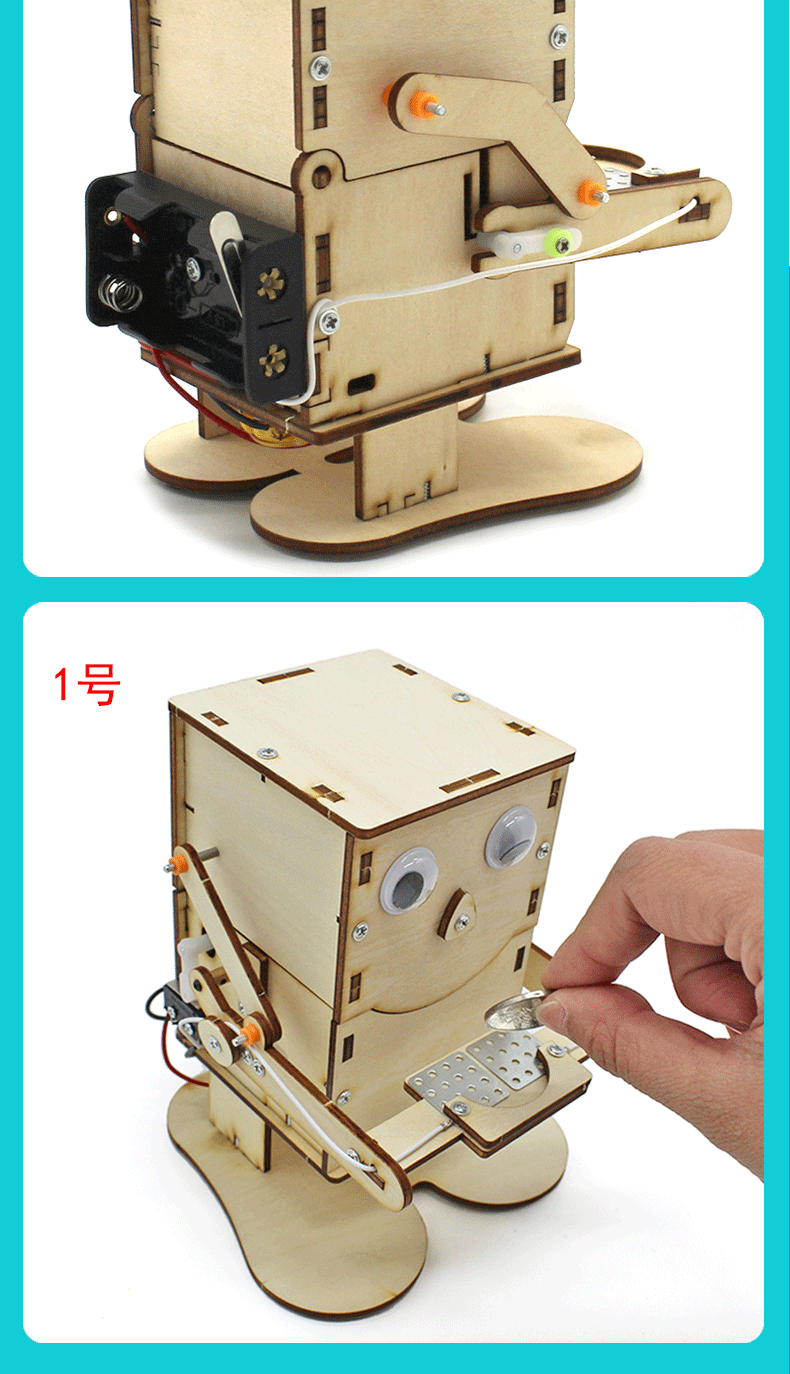 1号