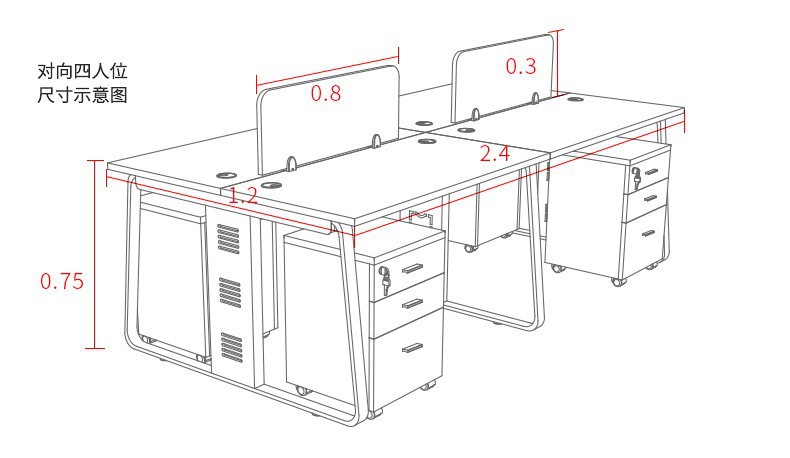 对向四人位
尺寸示意图

0.8

0.3

2.4

1.2

0.75