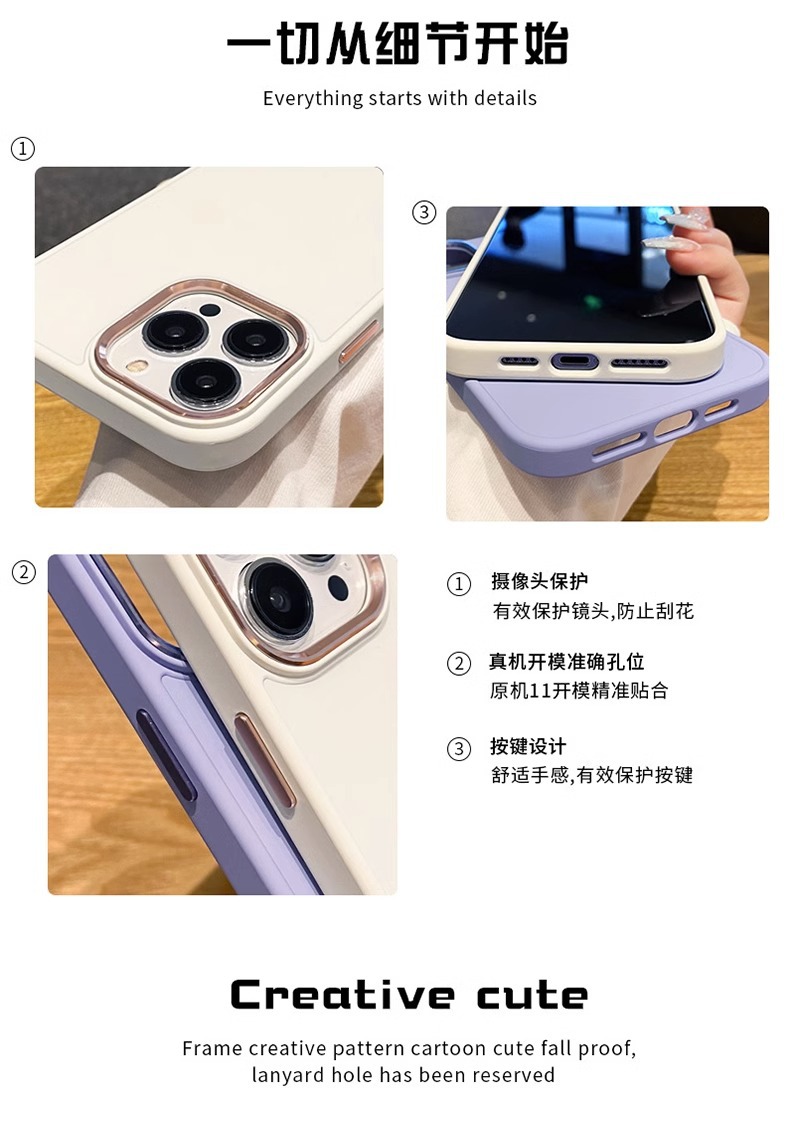 一切从细节开始

Everything starts with details

①

③

②

① 摄像头保护
有效保护镜头,防止刮花

② 真机开模准确孔位
原机11开模精准贴合

③ 按键设计
舒适手感,有效保护按键

Creative cute

Frame creative pattern cartoon cute fall proof, lanyard hole has been reserved