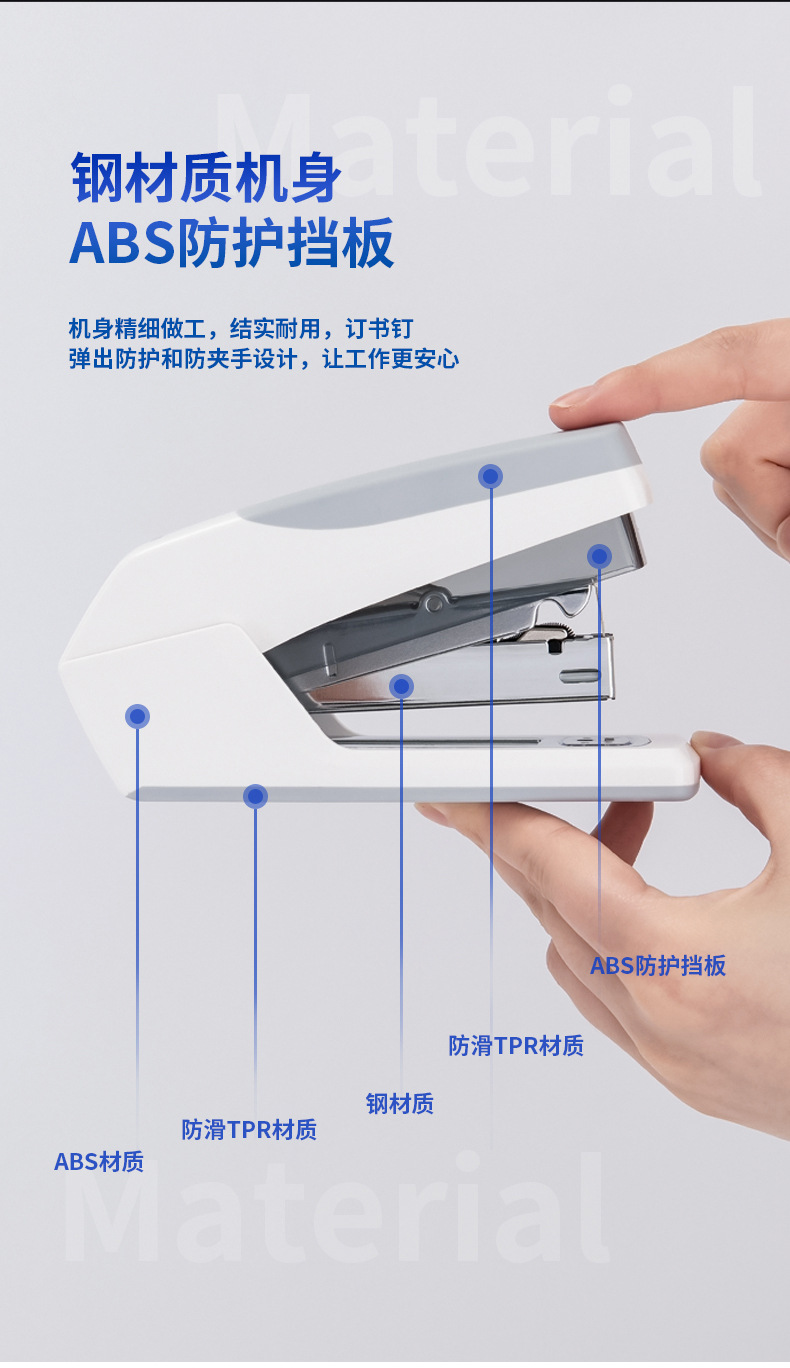 Material

钢材质机身
ABS防护挡板

机身精细做工，结实耐用，订书钉弹出防护和防夹手设计，让工作更安心

ABS防护挡板

防滑TPR材质

钢材质

防滑TPR材质

ABS材质

Material