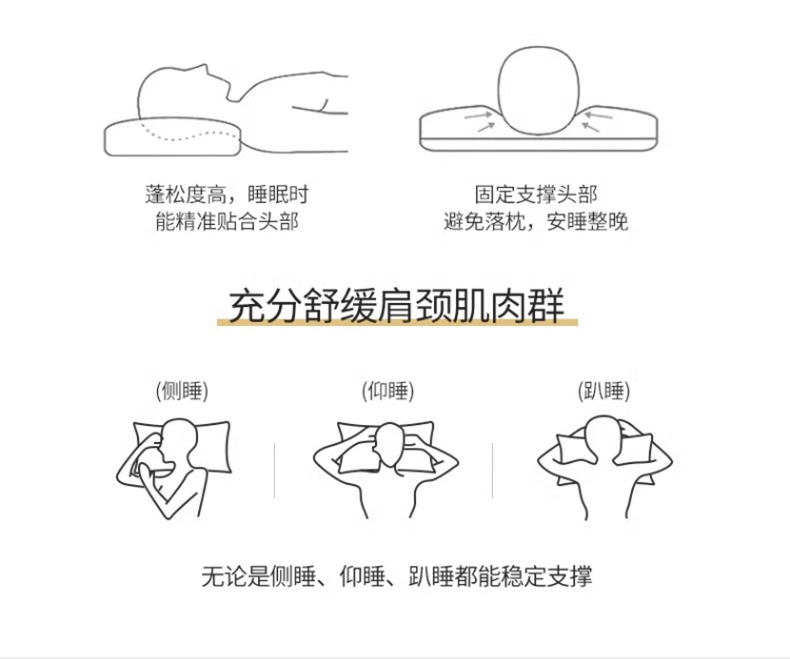 蓬松度高，睡眠时
能精准贴合头部

固定支撑头部
避免落枕，安睡整晚

充分舒缓肩颈肌肉群

(侧睡)

(仰睡)

(趴睡)

无论是侧睡、仰睡、趴睡都能稳定支撑