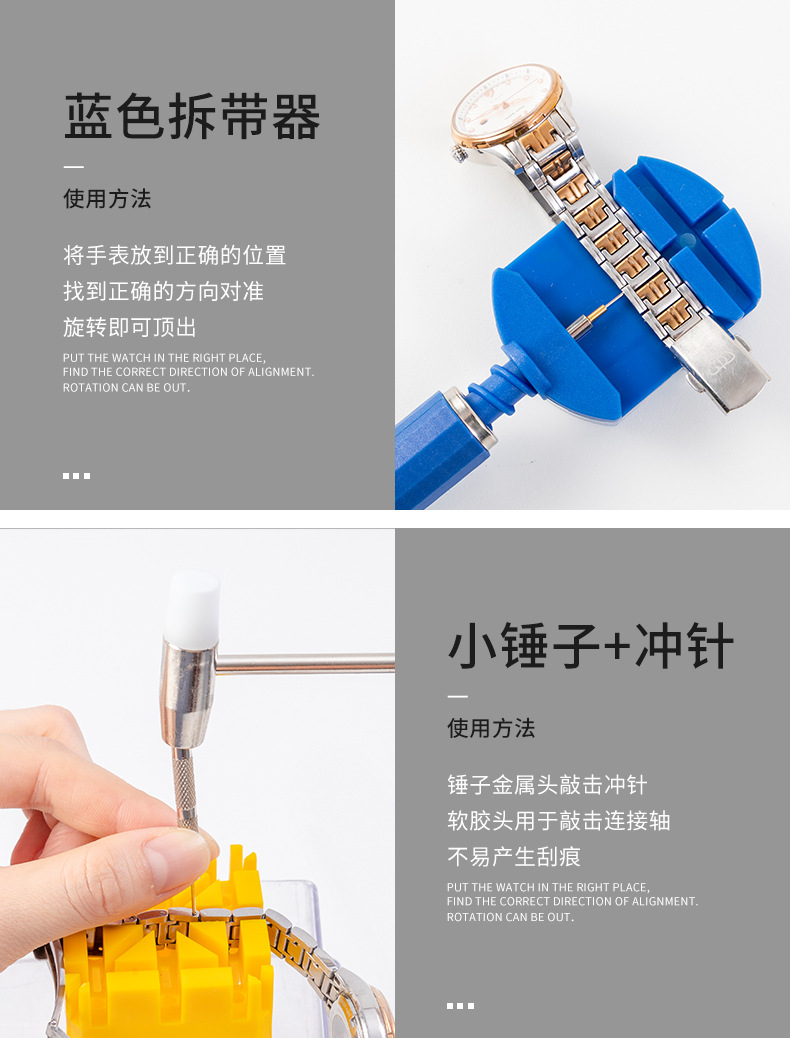 蓝色拆带器

使用方法

将手表放到正确的位置
找到正确的方向对准
旋转即可顶出

PUT THE WATCH IN THE RIGHT PLACE,
FIND THE CORRECT DIRECTION OF ALIGNMENT.
ROTATION CAN BE OUT.

小锤子+冲针

使用方法

锤子金属头敲击冲针
软胶头用于敲击连接轴
不易产生刮痕

PUT THE WATCH IN THE RIGHT PLACE,
FIND THE CORRECT DIRECTION OF ALIGNMENT.
ROTATION CAN BE OUT.