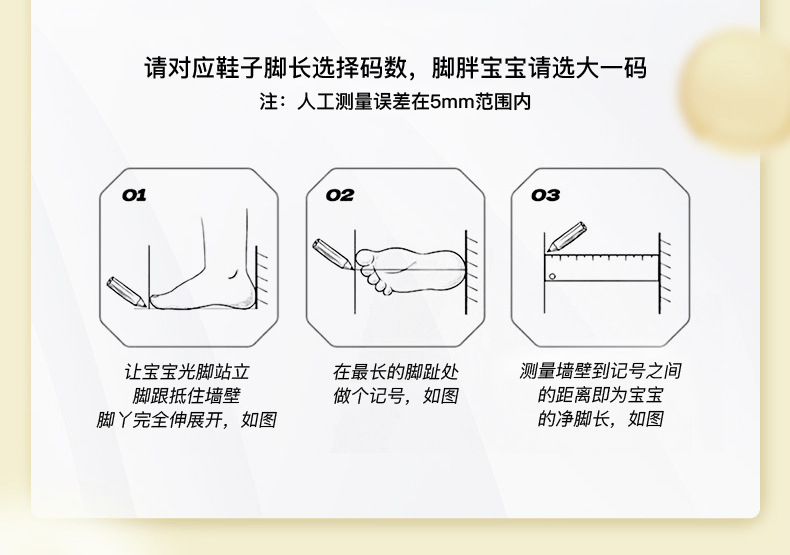 请对应鞋子脚长选择码数，脚胖宝宝请选大一码
注：人工测量误差在5mm范围内

01

让宝宝光脚站立
脚跟抵住墙壁
脚丫完全伸展开，如图

02

在最长的脚趾处
做个记号，如图

03

测量墙壁到记号之间
的距离即为宝宝
的净脚长，如图