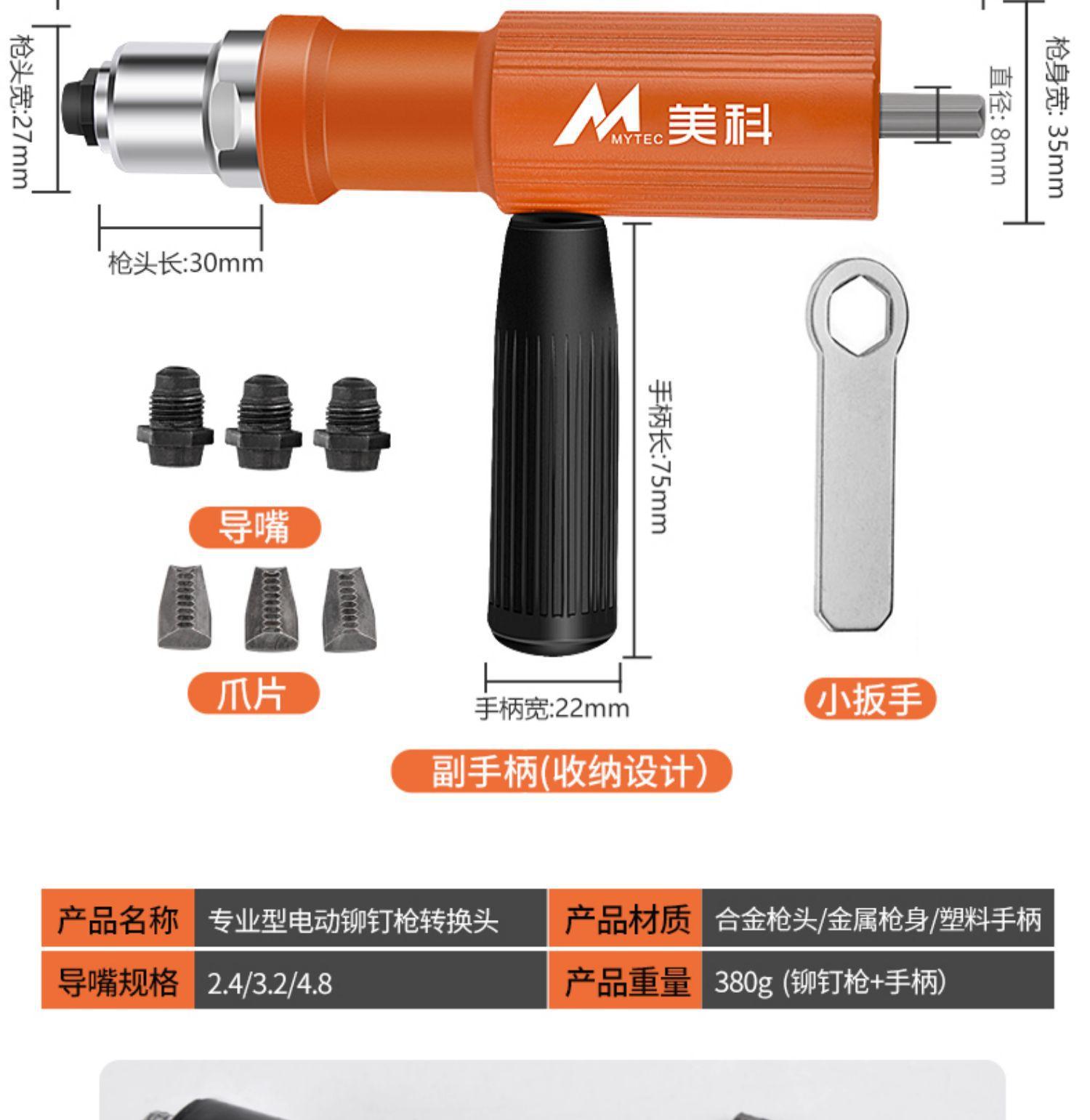 枪头宽:27mm

MYTEC 美科

直径: 8mm

枪身宽: 35mm

枪头长:30mm

手柄长:75mm

导嘴

爪片

手柄宽:22mm

小扳手

副手柄(收纳设计)

| 产品名称 | 专业型电动铆钉枪转换头 | 产品材质 | 合金枪头/金属枪身/塑料手柄 |
|---|---|---|---|
| 导嘴规格 | 2.4/3.2/4.8 | 产品重量 | 380g (铆钉枪+手柄) |