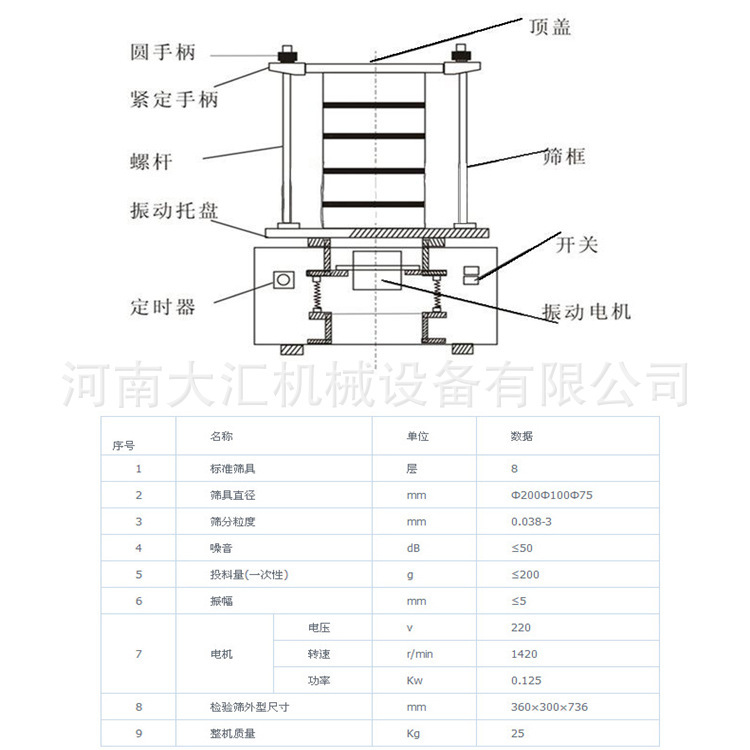 顶盖
圆手柄
紧定手柄
螺杆
筛框
振动托盘
开关
定时器
振动电机

河南大汇机械设备有限公司

| 序号 | 名称 | | 单位 | 数据 |
|---|---|---|---|---|
| 1 | 标准筛具 | | 层 | 8 |
| 2 | 筛具直径 | | mm | Φ200Φ100Φ75 |
| 3 | 筛分粒度 | | mm | 0.038-3 |
| 4 | 噪音 | | dB | ≤50 |
| 5 | 投料量(一次性) | | g | ≤200 |
| 6 | 振幅 | | mm | ≤5 |
| 7 | 电机 | 电压 | v | 220 |
| | | 转速 | r/min | 1420 |
| | | 功率 | Kw | 0.125 |
| 8 | 检验筛外型尺寸 | | mm | 360×300×736 |
| 9 | 整机质量 | | Kg | 25 |