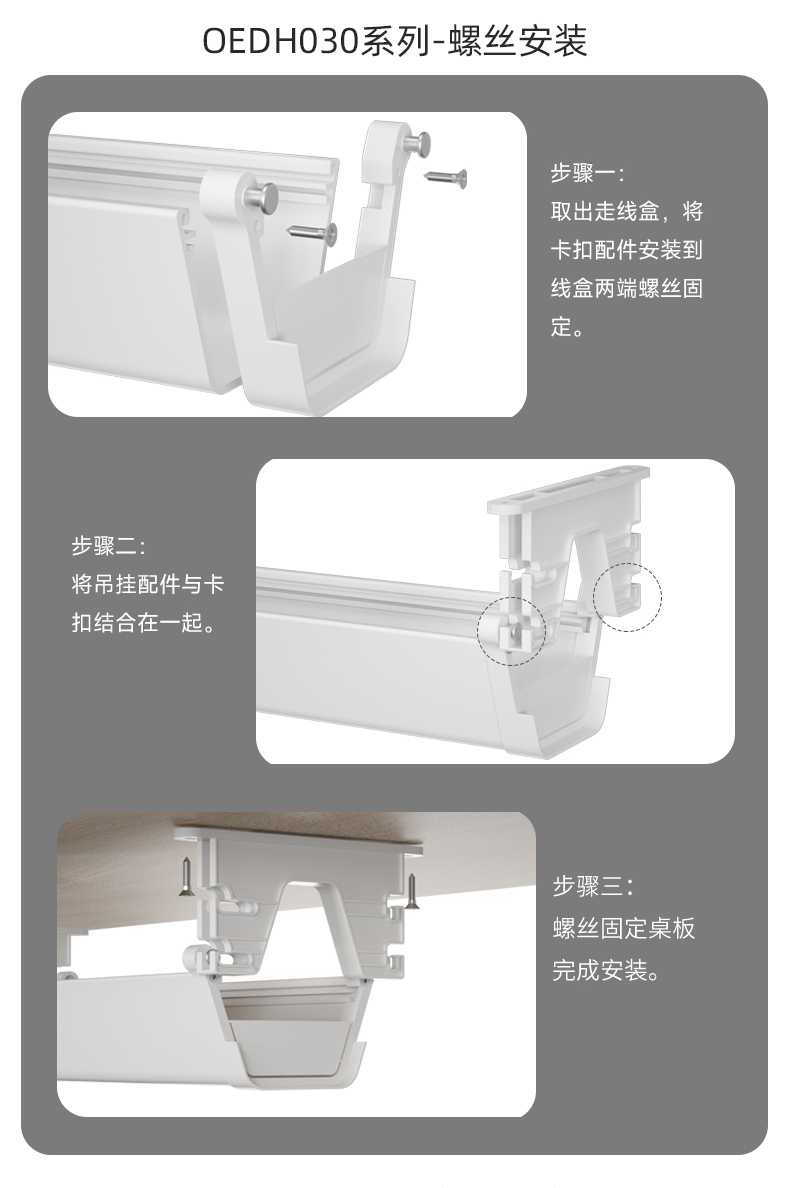 OEDH030系列-螺丝安装

步骤一:
取出走线盒，将卡扣配件安装到线盒两端螺丝固定。

步骤二:
将吊挂配件与卡扣结合在一起。

步骤三:
螺丝固定桌板完成安装。