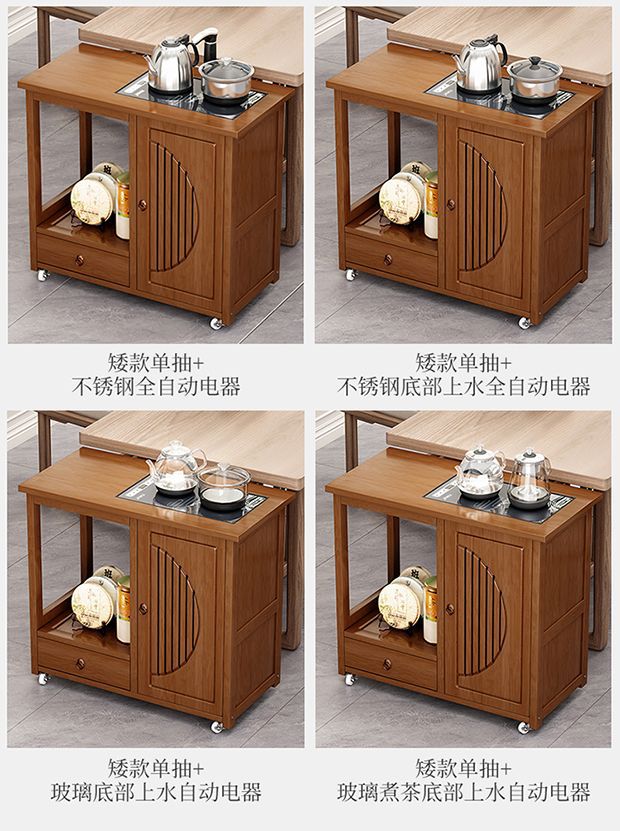 矮款单抽+
不锈钢全自动电器

矮款单抽+
不锈钢底部上水全自动电器

矮款单抽+
玻璃底部上水自动电器

矮款单抽+
玻璃煮茶底部上水自动电器