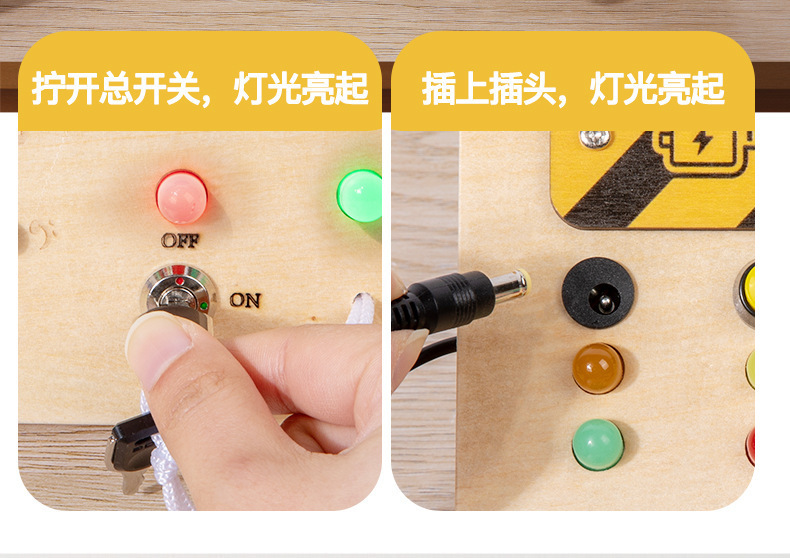 拧开总开关，灯光亮起

OFF

ON

插上插头，灯光亮起