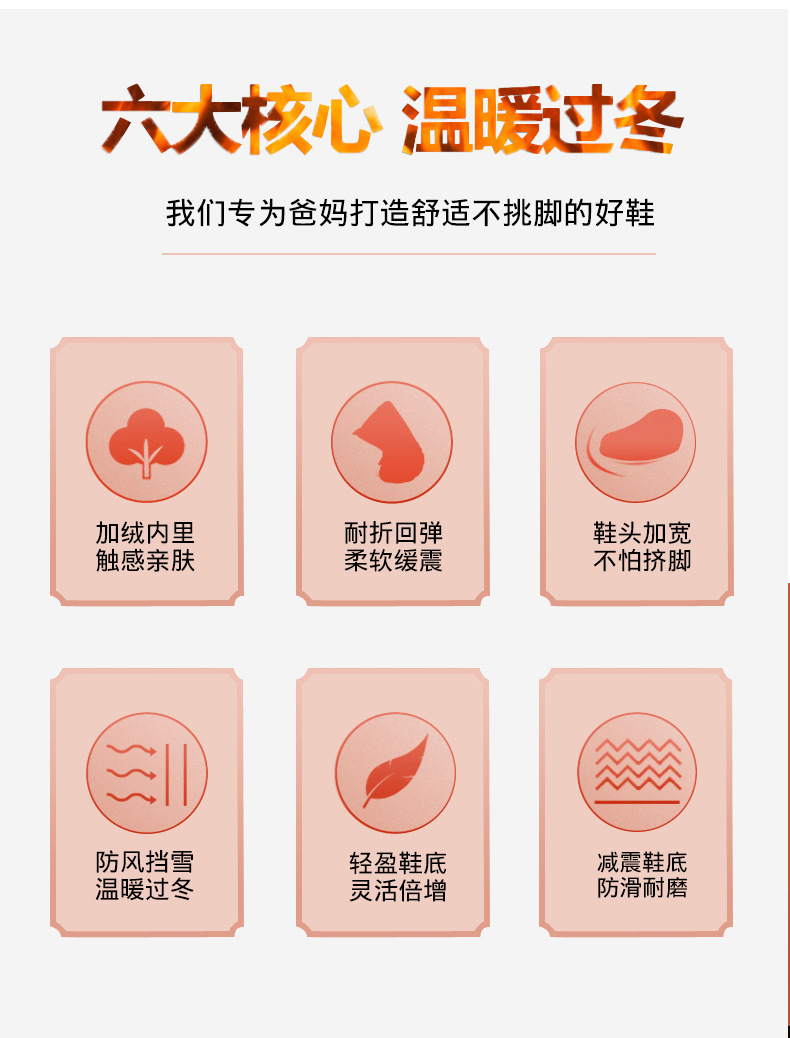 六大核心 温暖过冬

我们专为爸妈打造舒适不挑脚的好鞋

加绒内里
触感亲肤

耐折回弹
柔软缓震

鞋头加宽
不怕挤脚

防风挡雪
温暖过冬

轻盈鞋底
灵活倍增

减震鞋底
防滑耐磨