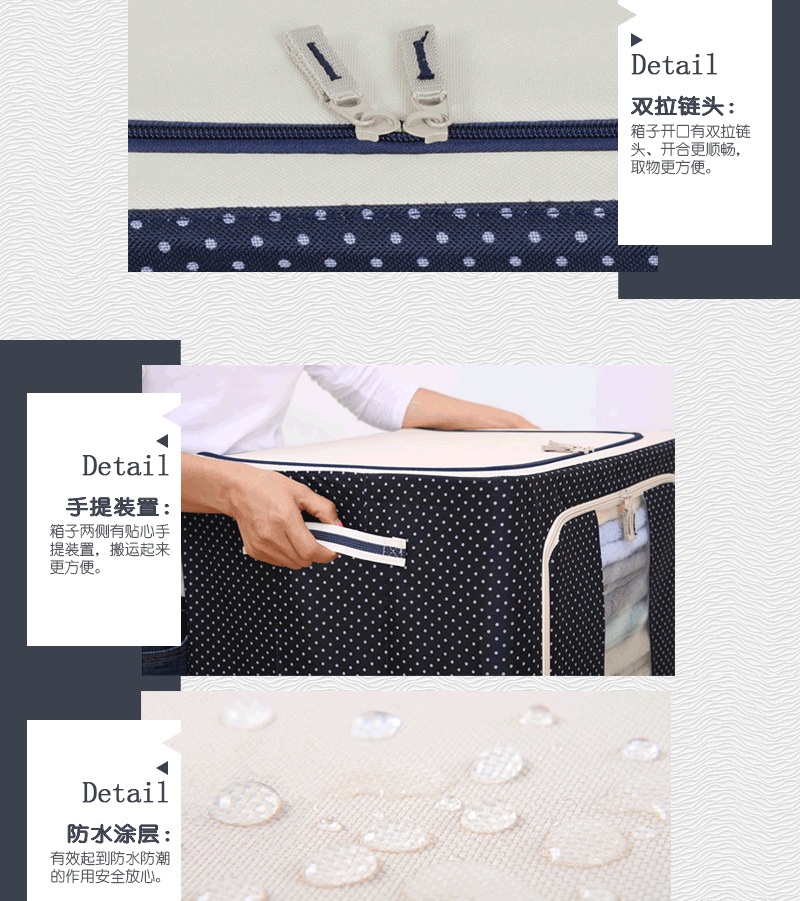 Detail

双拉链头：

箱子开口有双拉链头、开合更顺畅，取物更方便。

Detail

手提装置：

箱子两侧有贴心手提装置，搬运起来更方便。

Detail

防水涂层：

有效起到防水防潮的作用安全放心。