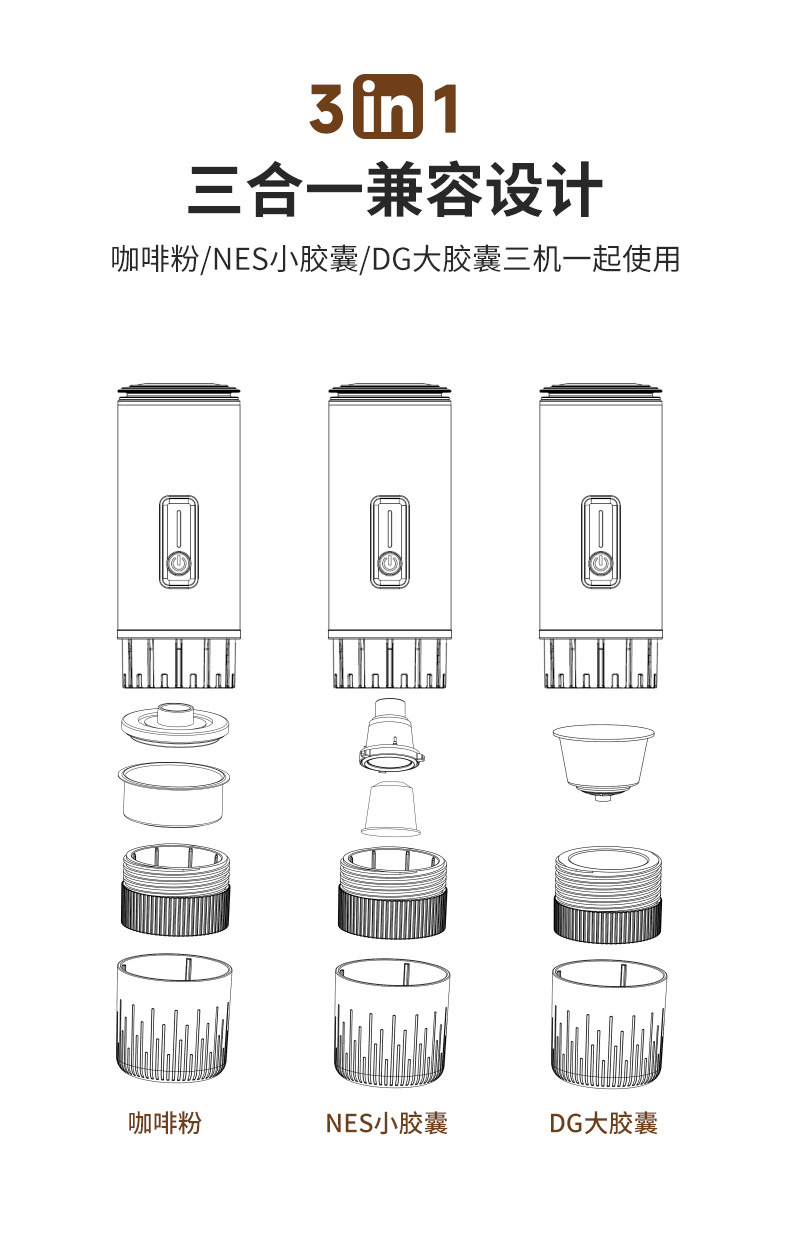 3 in 1
三合一兼容设计
咖啡粉/NES小胶囊/DG大胶囊三机一起使用

咖啡粉

NES小胶囊

DG大胶囊