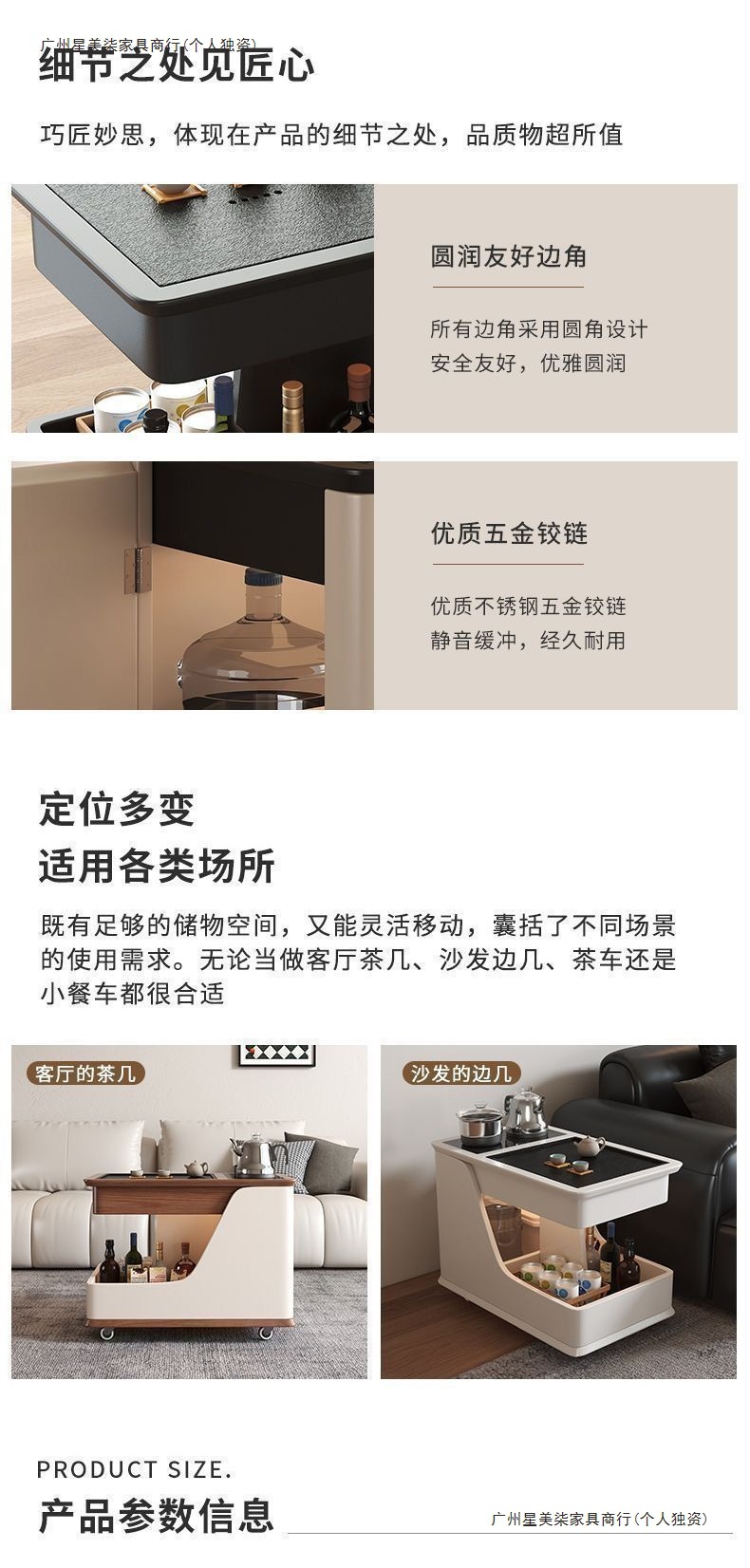 广州星美柒家具商行(个人独资)

细节之处见匠心

巧匠妙思，体现在产品的细节之处，品质物超所值

圆润友好边角

所有边角采用圆角设计
安全友好，优雅圆润

优质五金铰链

优质不锈钢五金铰链
静音缓冲，经久耐用

定位多变
适用各类场所

既有足够的储物空间，又能灵活移动，囊括了不同场景的使用需求。无论当做客厅茶几、沙发边几、茶车还是小餐车都很合适

客厅的茶几

沙发的边几

PRODUCT SIZE.
产品参数信息

广州星美柒家具商行(个人独资)