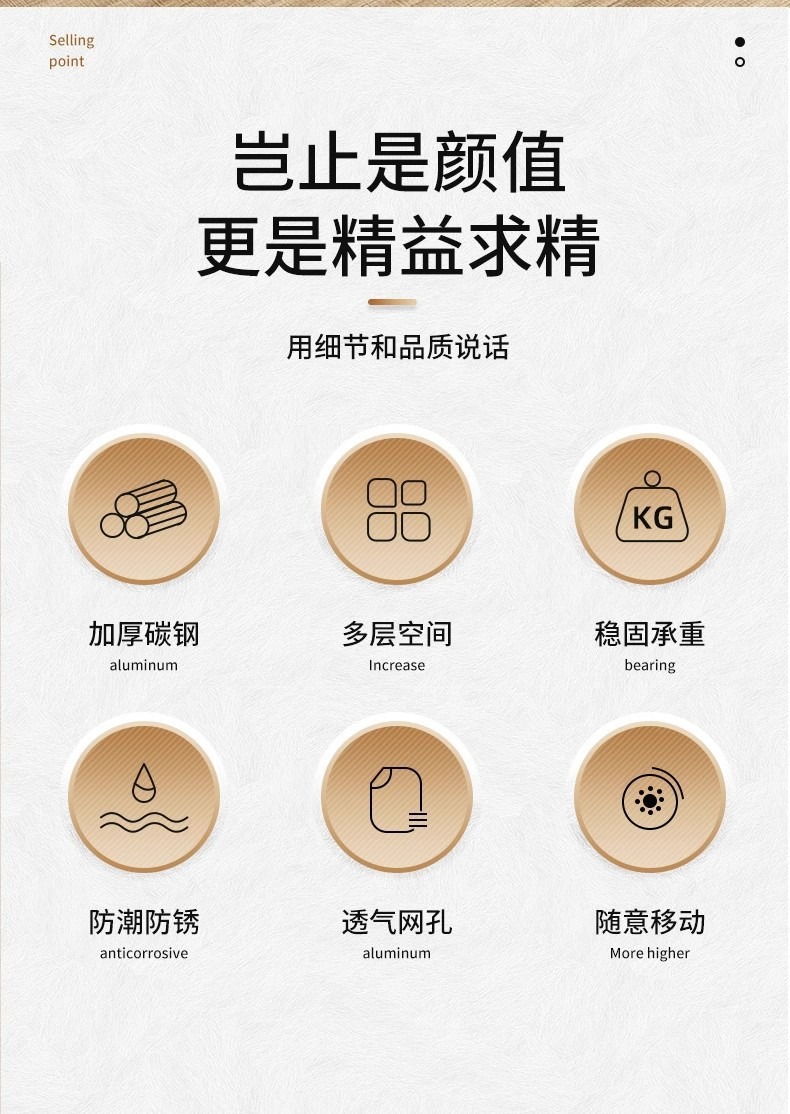 Selling
point

岂止是颜值
更是精益求精

用细节和品质说话

KG

加厚碳钢
aluminum

多层空间
Increase

稳固承重
bearing

防潮防锈
anticorrosive

透气网孔
aluminum

随意移动
More higher