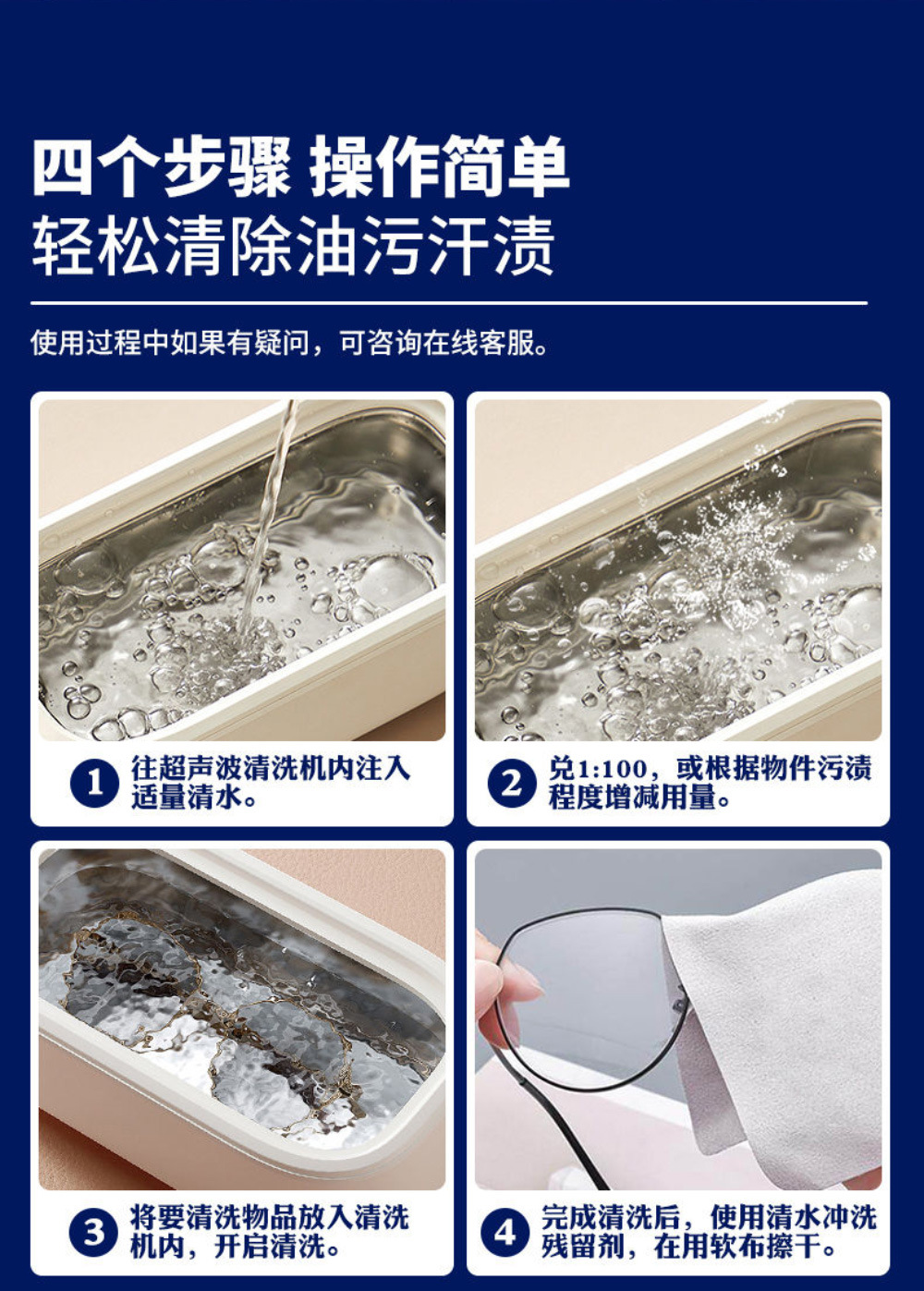 四个步骤 操作简单
轻松清除油污汗渍

使用过程中如果有疑问，可咨询在线客服。

1 往超声波清洗机内注入适量清水。

2 兑1:100，或根据物件污渍程度增减用量。

3 将要清洗物品放入清洗机内，开启清洗。

4 完成清洗后，使用清水冲洗残留剂，在用软布擦干。