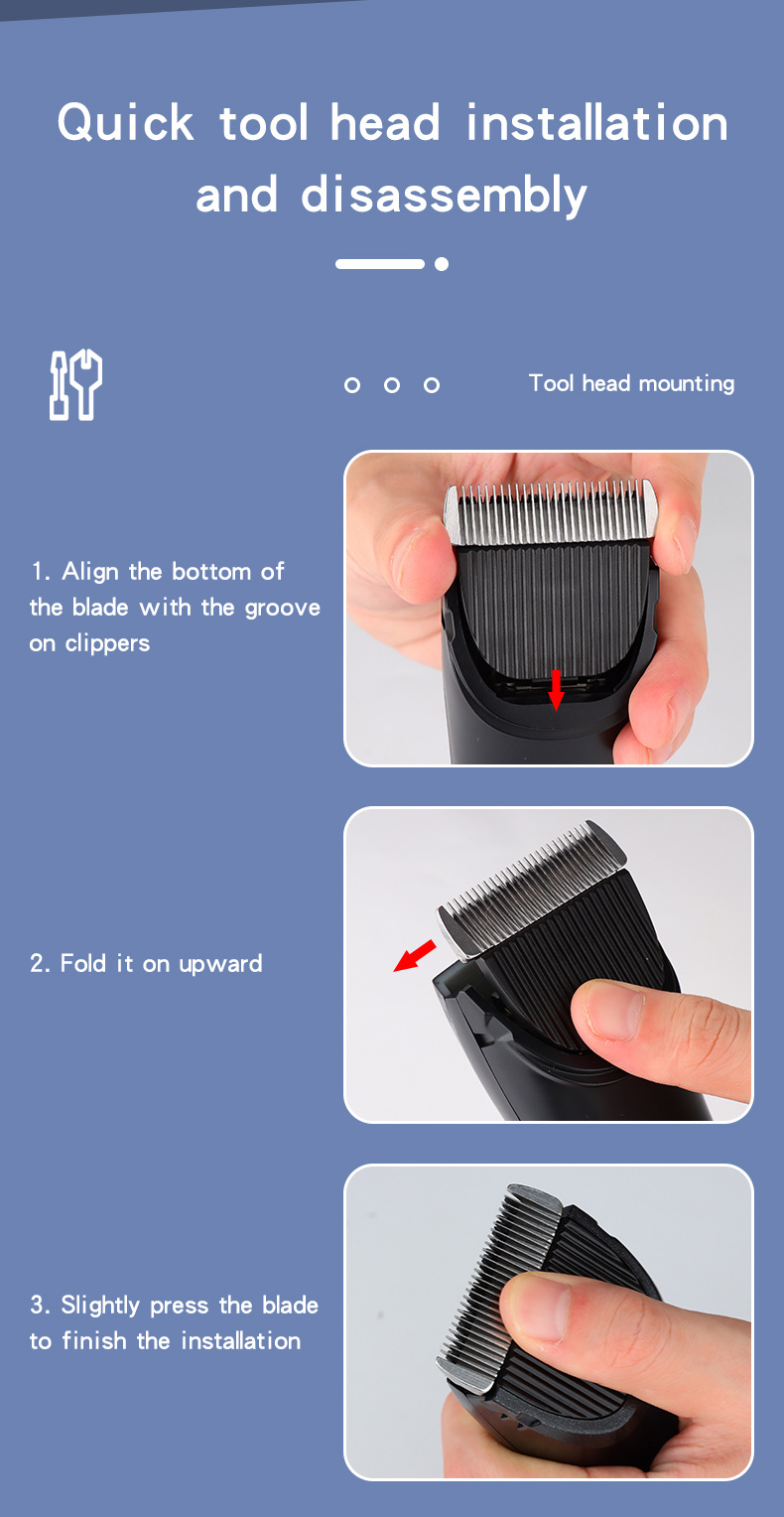 Quick tool head installation and disassembly

Tool head mounting

1. Align the bottom of the blade with the groove on clippers

2. Fold it on upward

3. Slightly press the blade to finish the installation