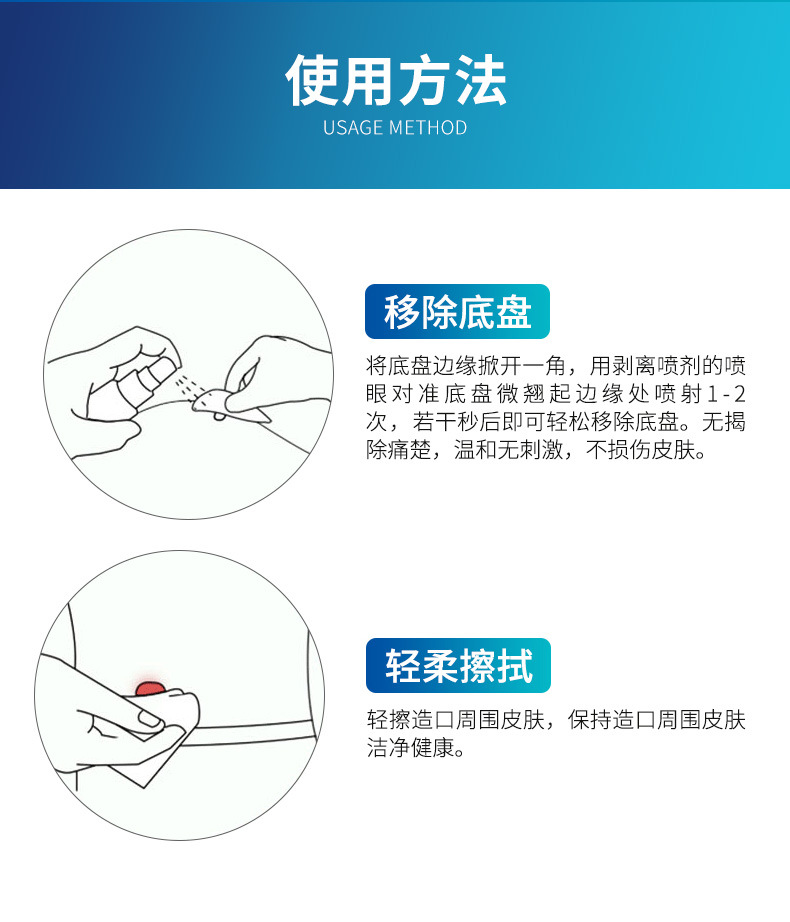 使用方法
USAGE METHOD

移除底盘

将底盘边缘掀开一角，用剥离喷剂的喷眼对准底盘微翘起边缘处喷射1-2次，若干秒后即可轻松移除底盘。无揭除痛楚，温和无刺激，不损伤皮肤。

轻柔擦拭

轻擦造口周围皮肤，保持造口周围皮肤洁净健康。