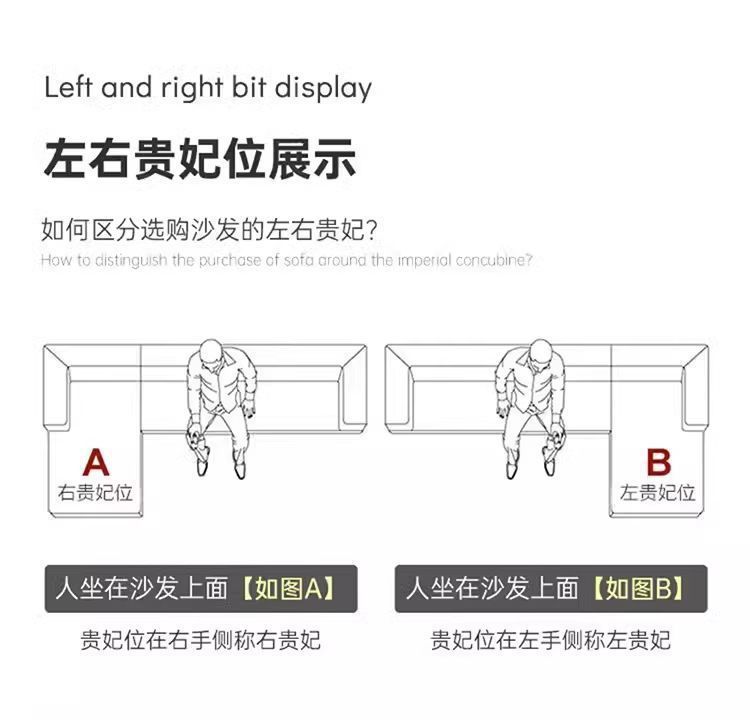 Left and right bit display

左右贵妃位展示

如何区分选购沙发的左右贵妃?

How to distinguish the purchase of sofa around the imperial concubine?

A
右贵妃位

B
左贵妃位

人坐在沙发上面【如图A】

贵妃位在右手侧称右贵妃

人坐在沙发上面【如图B】

贵妃位在左手侧称左贵妃