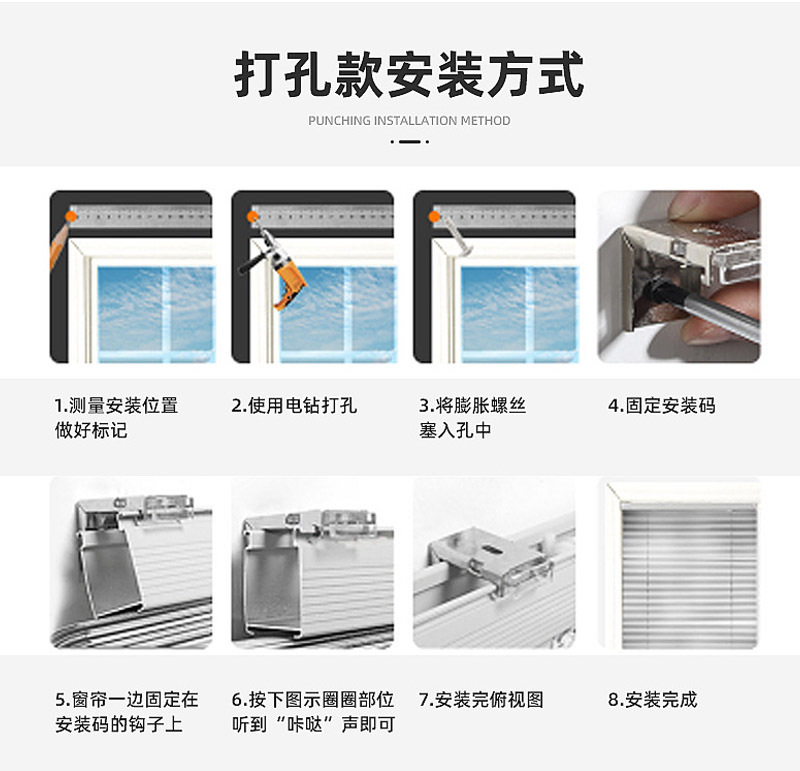 打孔款安装方式

PUNCHING INSTALLATION METHOD

1.测量安装位置做好标记

2.使用电钻打孔

3.将膨胀螺丝塞入孔中

4.固定安装码

5.窗帘一边固定在安装码的钩子上

6.按下图示圈圈部位听到“咔哒”声即可

7.安装完俯视图

8.安装完成