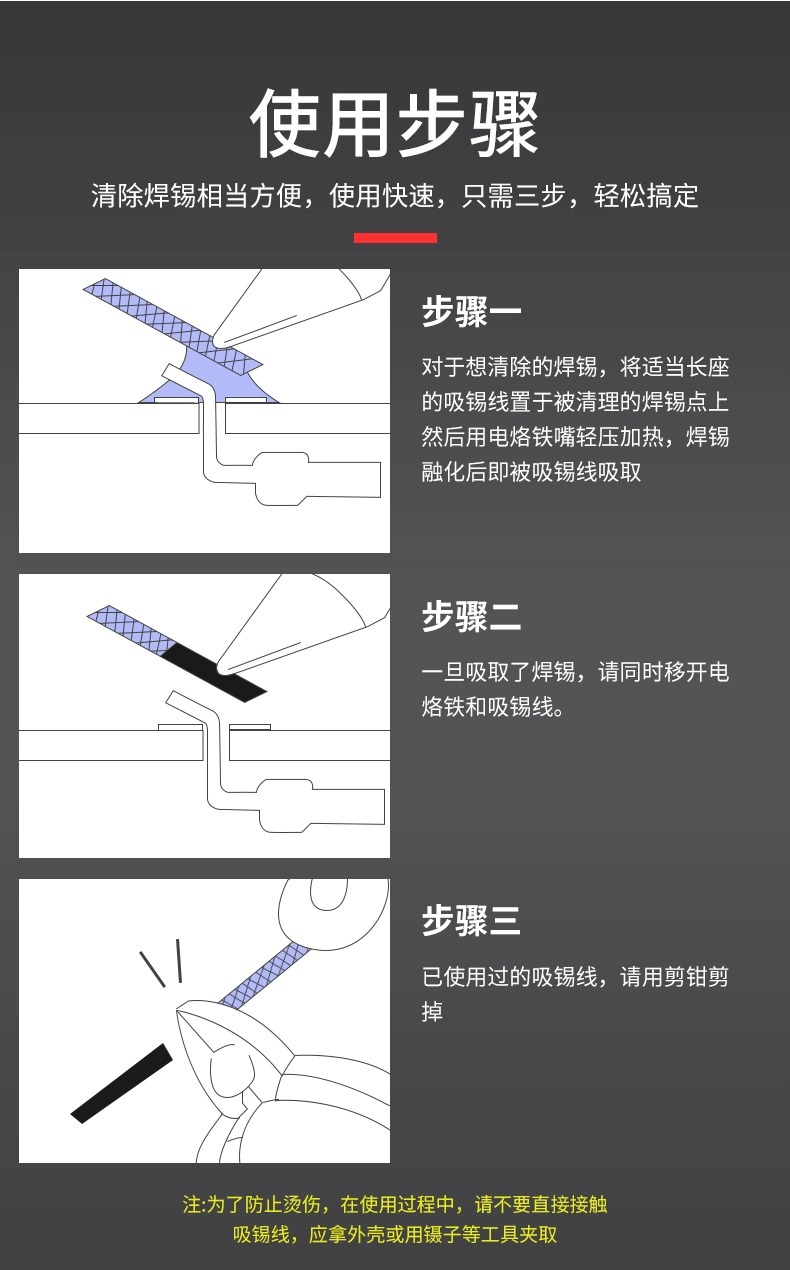 使用步骤

清除焊锡相当方便，使用快速，只需三步，轻松搞定

步骤一

对于想清除的焊锡，将适当长座的吸锡线置于被清理的焊锡点上然后用电烙铁嘴轻压加热，焊锡融化后即被吸锡线吸取

步骤二

一旦吸取了焊锡，请同时移开电烙铁和吸锡线。

步骤三

已使用过的吸锡线，请用剪钳剪掉

注:为了防止烫伤，在使用过程中，请不要直接接触吸锡线，应拿外壳或用镊子等工具夹取