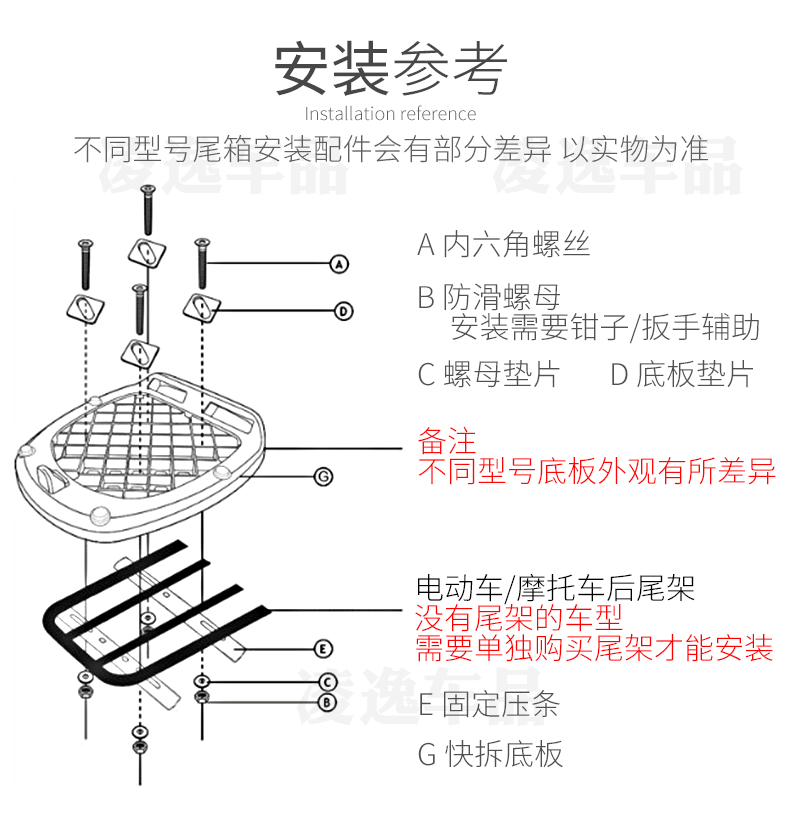 安装参考
Installation reference
不同型号尾箱安装配件会有部分差异 以实物为准

凌逸车品 凌逸车品

A
D
G
E
C
B

A 内六角螺丝

B 防滑螺母
安装需要钳子/扳手辅助

C 螺母垫片 D 底板垫片

备注
不同型号底板外观有所差异

电动车/摩托车后尾架
没有尾架的车型
需要单独购买尾架才能安装

凌逸车品

E 固定压条

G 快拆底板