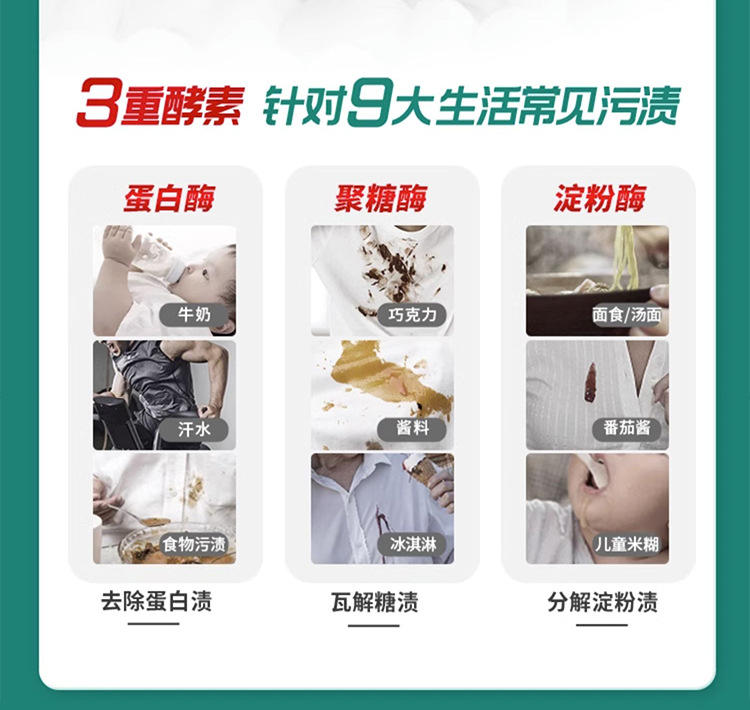 3重酵素 针对9大生活常见污渍

蛋白酶

牛奶

汗水

食物污渍

去除蛋白渍

聚糖酶

巧克力

酱料

冰淇淋

瓦解糖渍

淀粉酶

面食/汤面

番茄酱

儿童米糊

分解淀粉渍