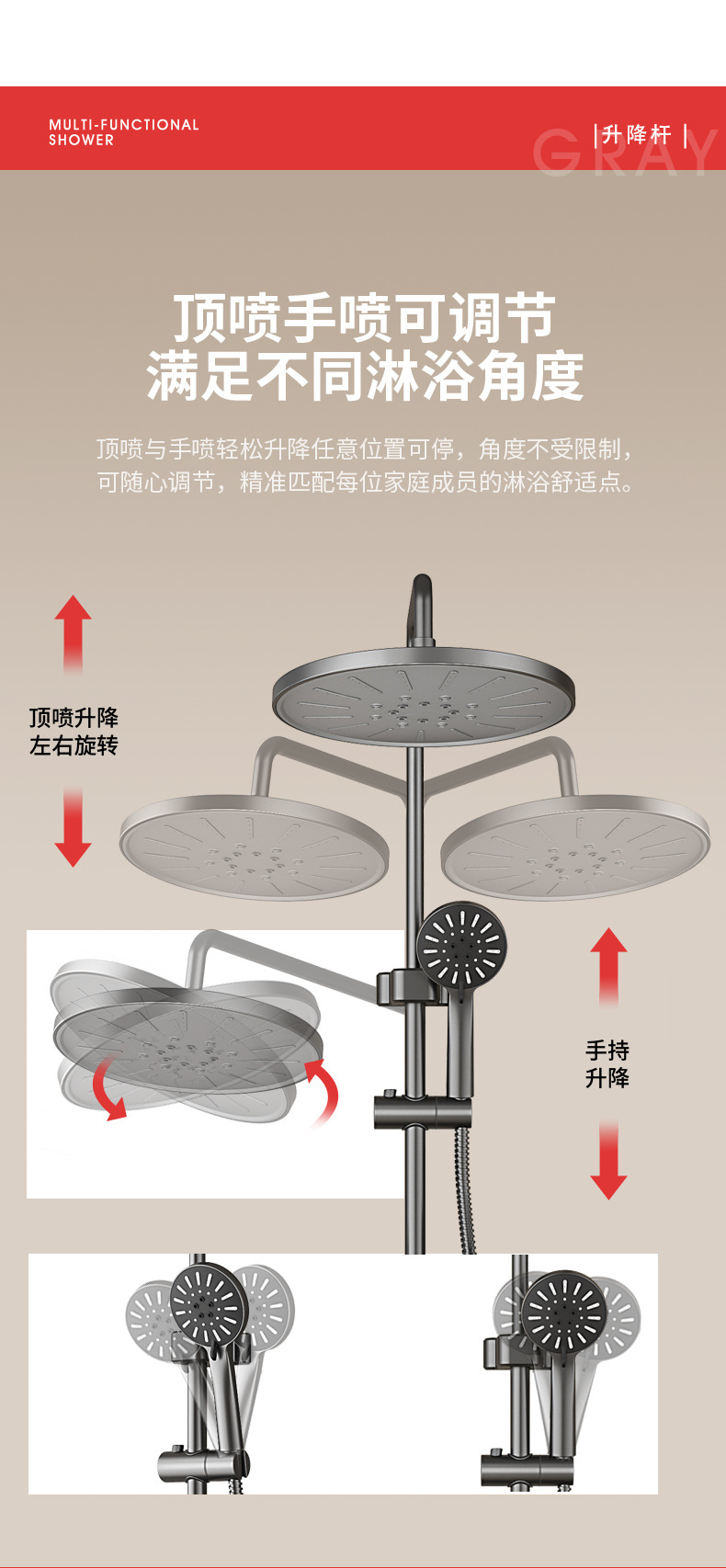 MULTI-FUNCTIONAL
SHOWER

GRAY
|升降杆|

顶喷手喷可调节
满足不同淋浴角度

顶喷与手喷轻松升降任意位置可停，角度不受限制，可随心调节，精准匹配每位家庭成员的淋浴舒适点。

顶喷升降
左右旋转

手持
升降