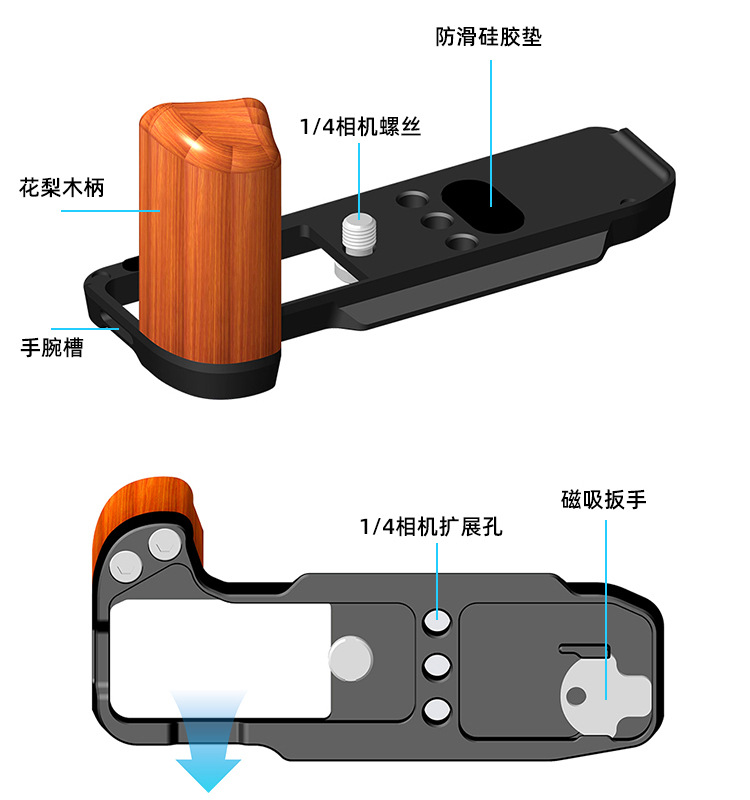 防滑硅胶垫

1/4相机螺丝

花梨木柄

手腕槽

磁吸扳手

1/4相机扩展孔