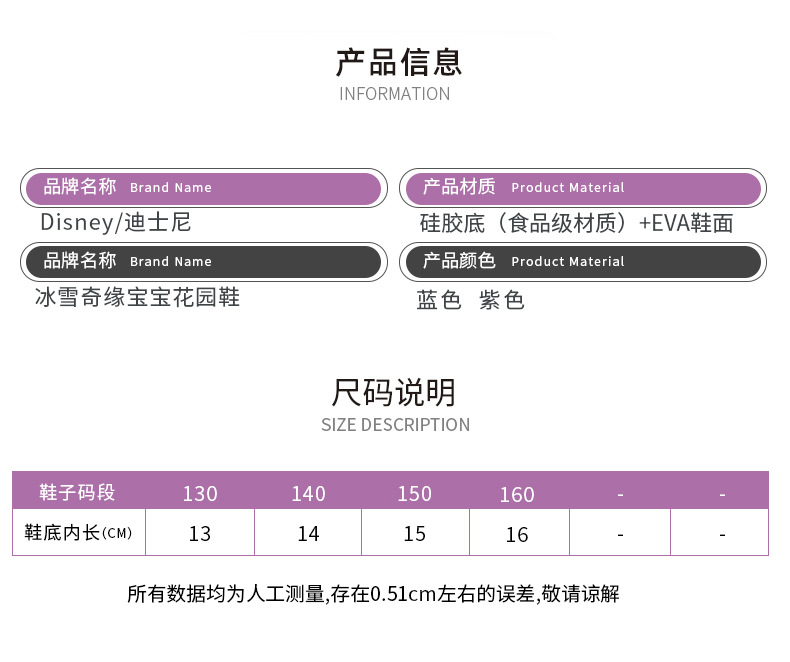 产品信息
INFORMATION

品牌名称 Brand Name
Disney/迪士尼

品牌名称 Brand Name
冰雪奇缘宝宝花园鞋

产品材质 Product Material
硅胶底（食品级材质）+EVA鞋面

产品颜色 Product Material
蓝色 紫色

尺码说明
SIZE DESCRIPTION

| 鞋子码段 | 130 | 140 | 150 | 160 | - | - |
|---|---|---|---|---|---|---|
| 鞋底内长(CM) | 13 | 14 | 15 | 16 | - | - |

所有数据均为人工测量,存在0.51cm左右的误差,敬请谅解