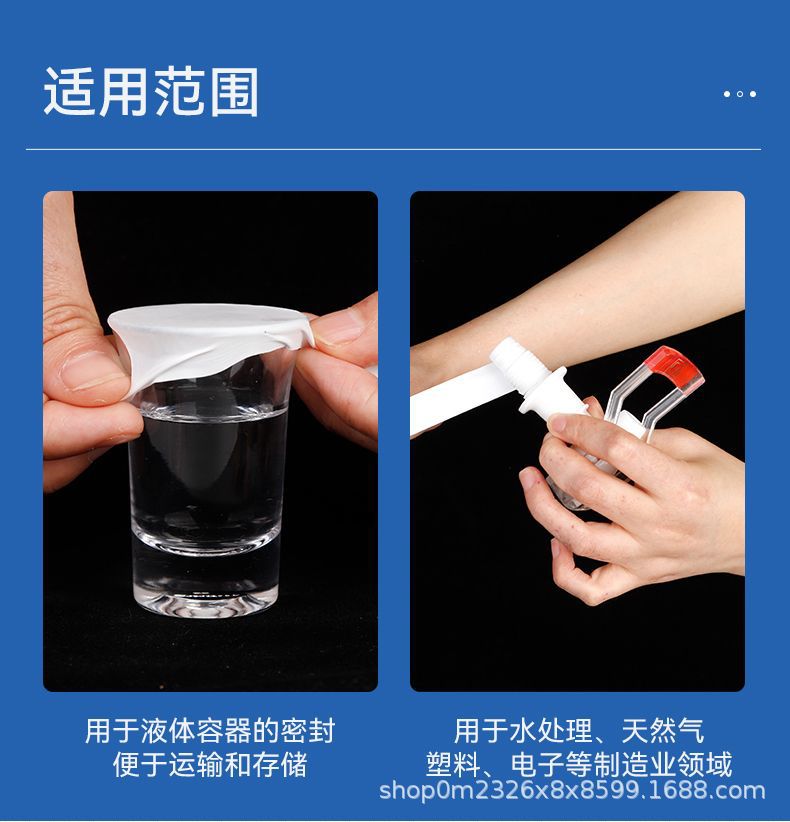 适用范围

用于液体容器的密封
便于运输和存储

用于水处理、天然气
塑料、电子等制造业领域

shop0m2326x8x8599.1688.com